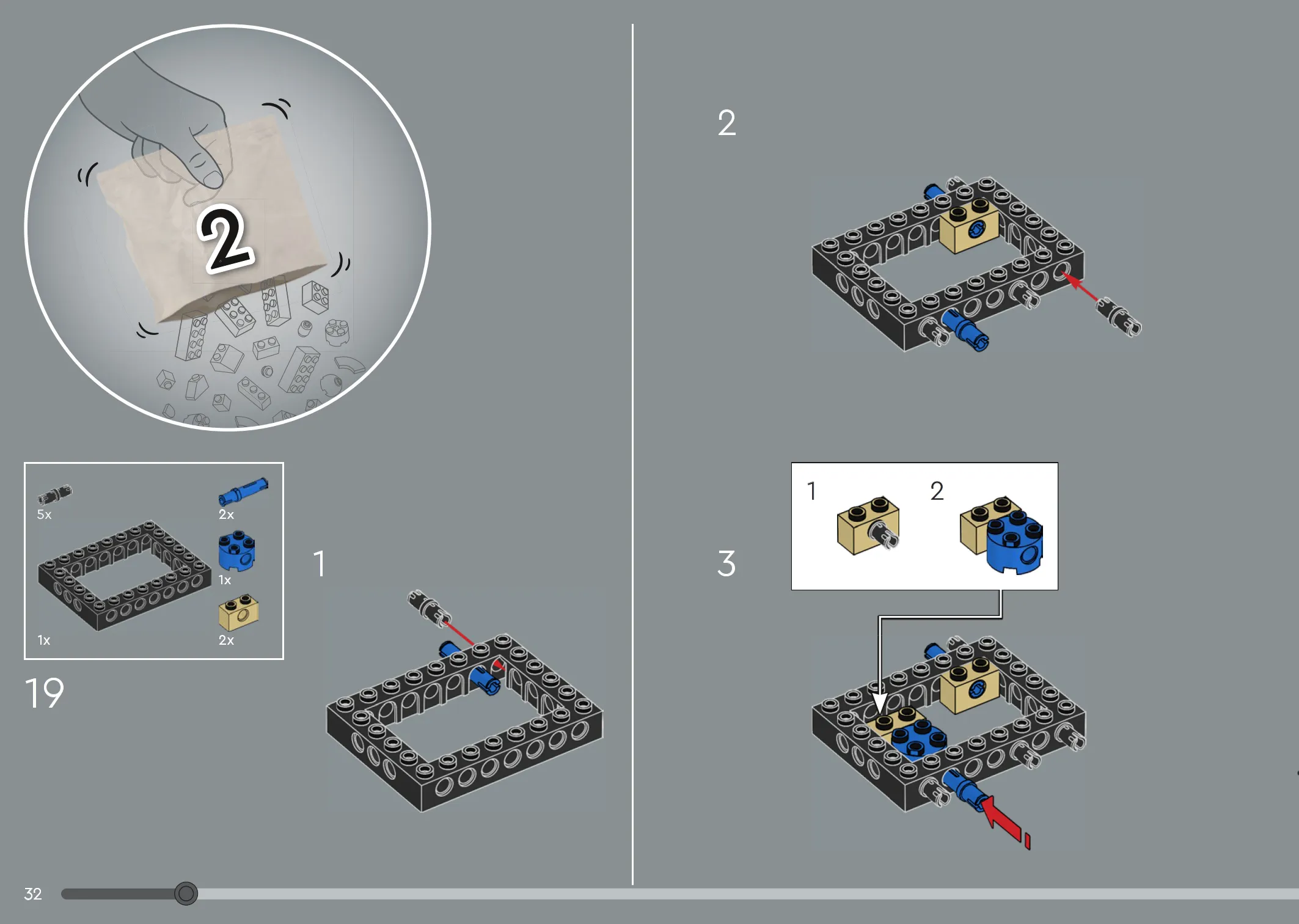 2

5x

2x

1x

1x

2x

19

1

2

3

1

2

32