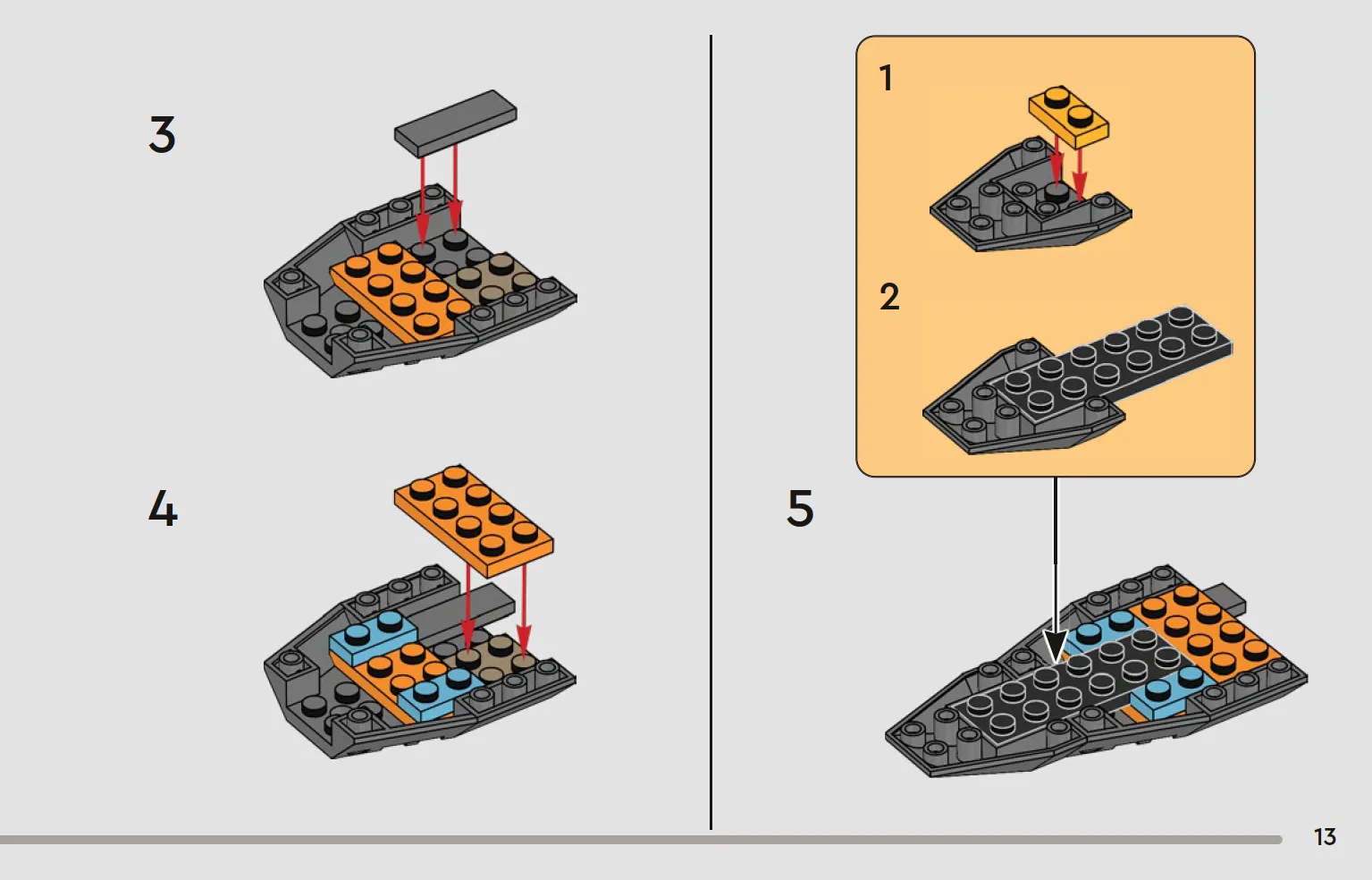 3

4

1

2

5

13