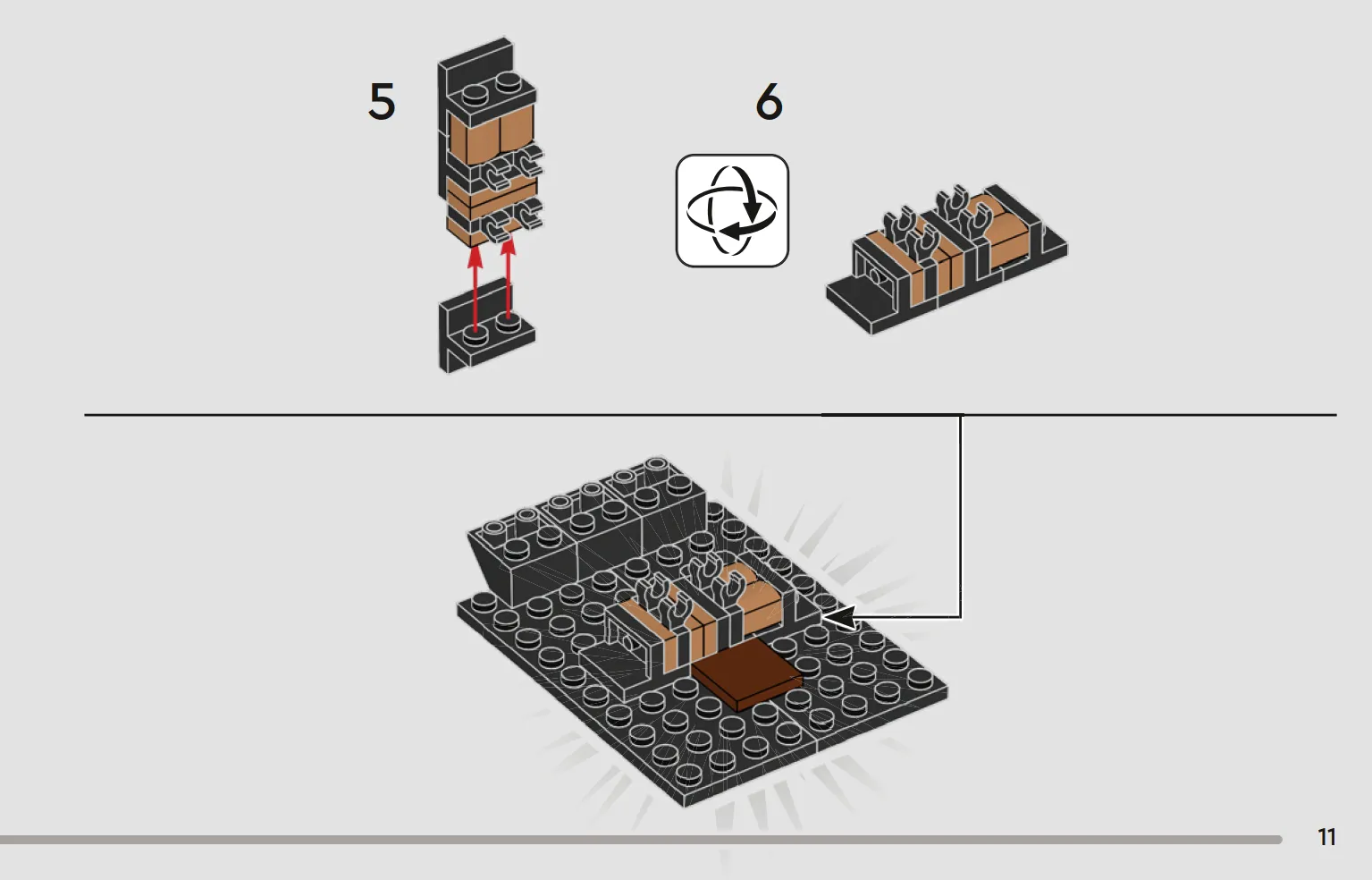 5

6

11