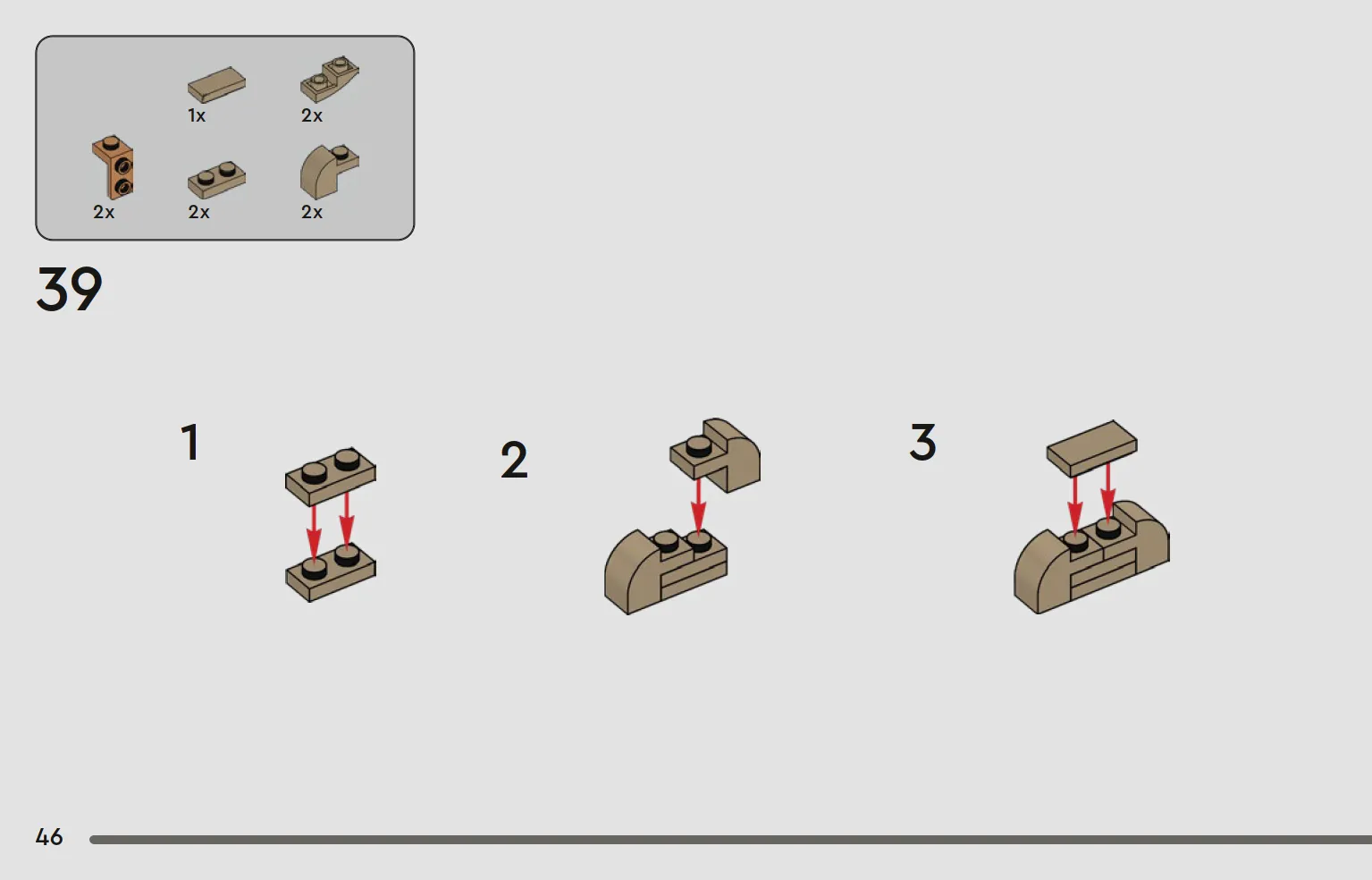 1x
2x
2x
2x
2x

39

1

2

3

46