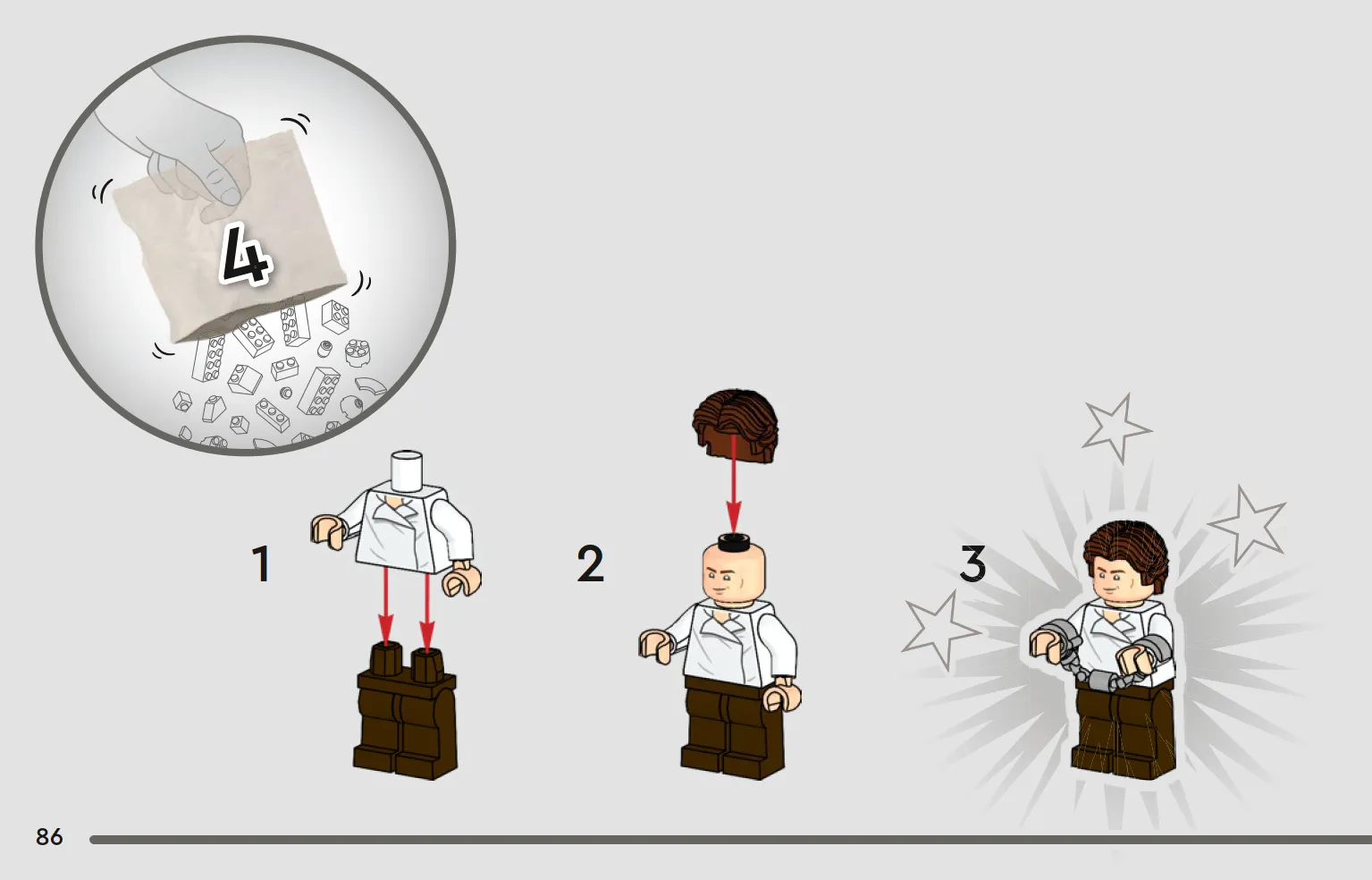 4

1

2

3

86