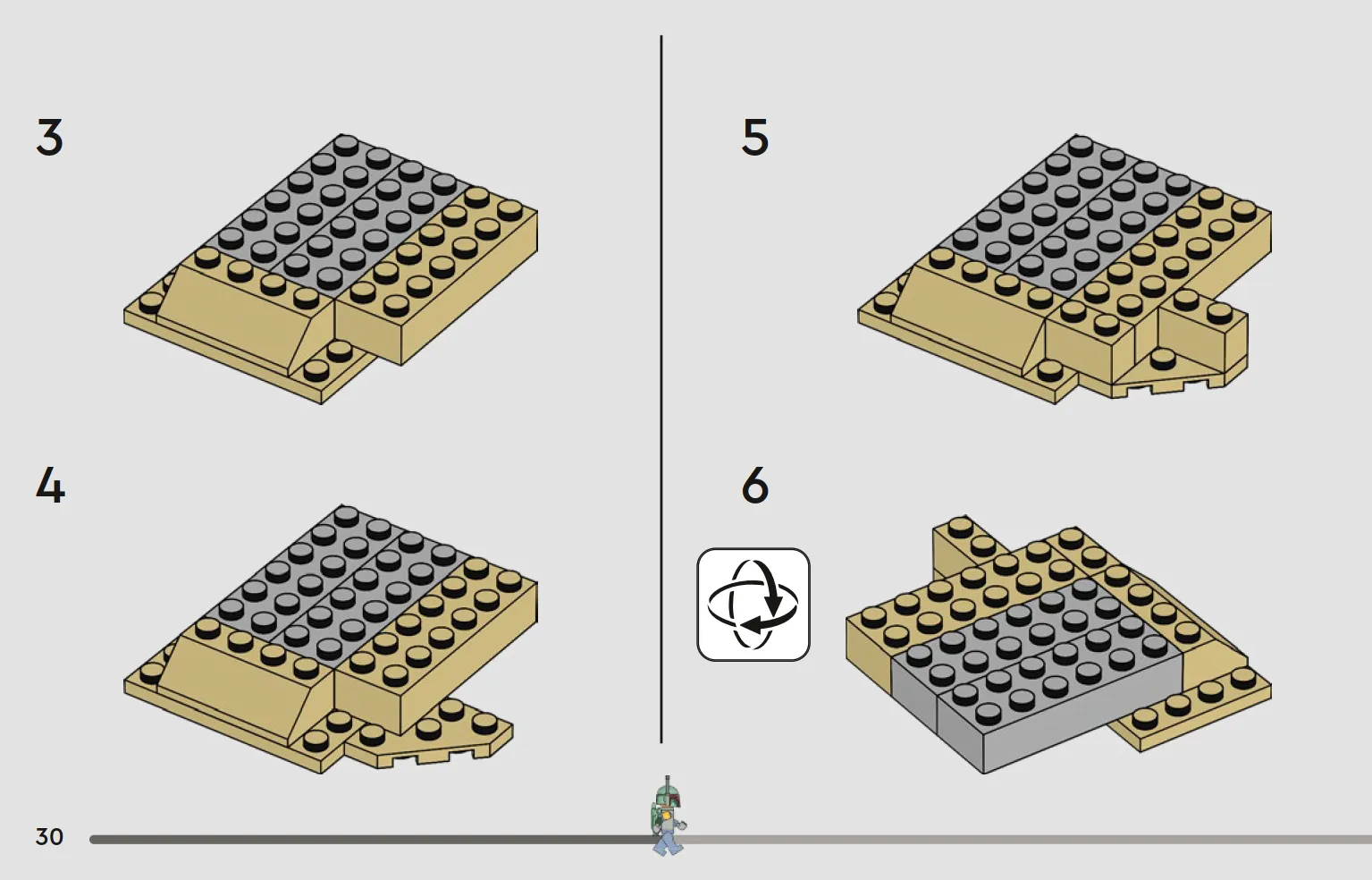 3

4

5

6

30