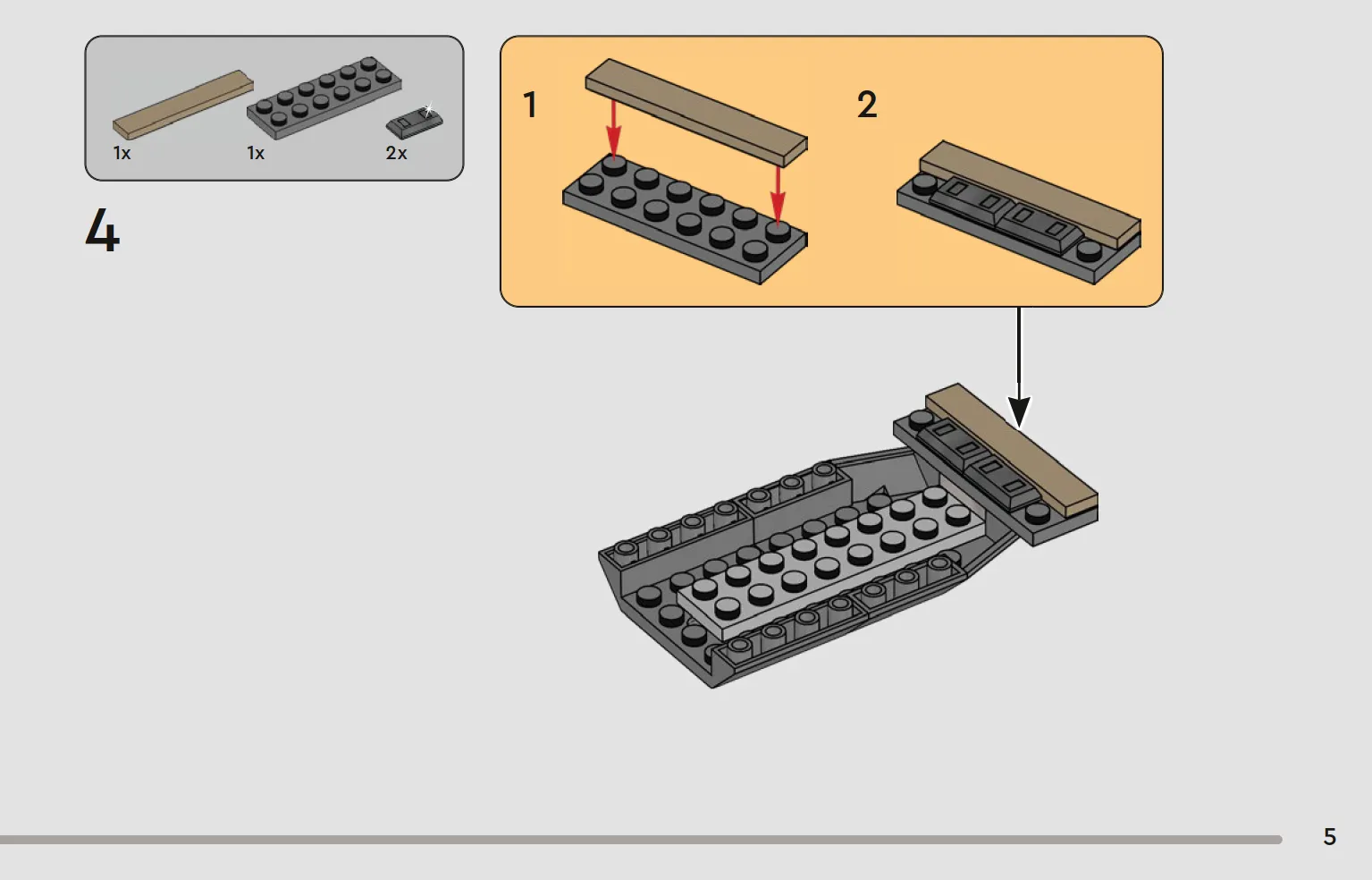 1x
1x
2x

4

1

2

5