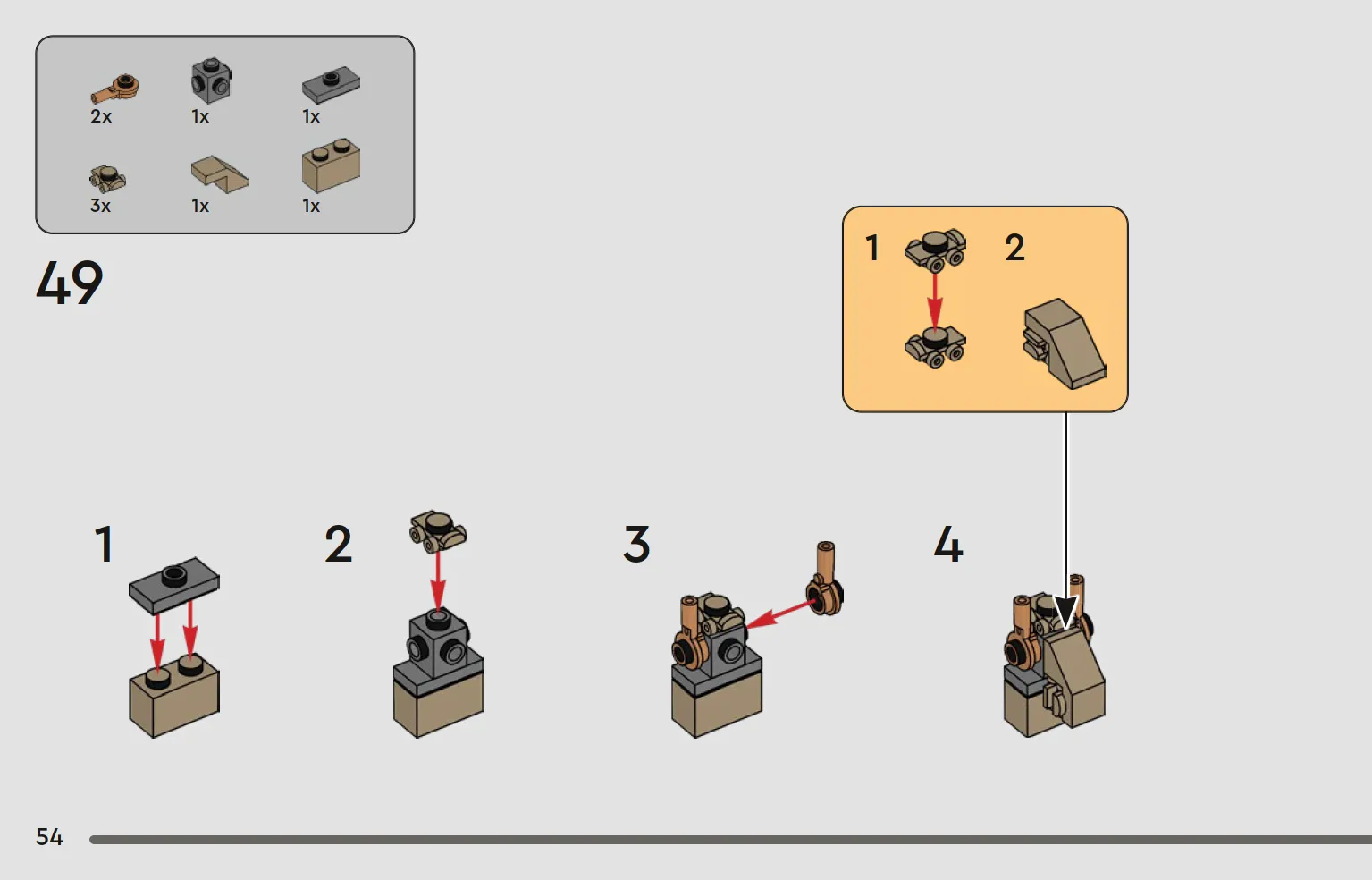 2x 1x 1x
3x 1x 1x

49

1 2

1

2

3

4

54