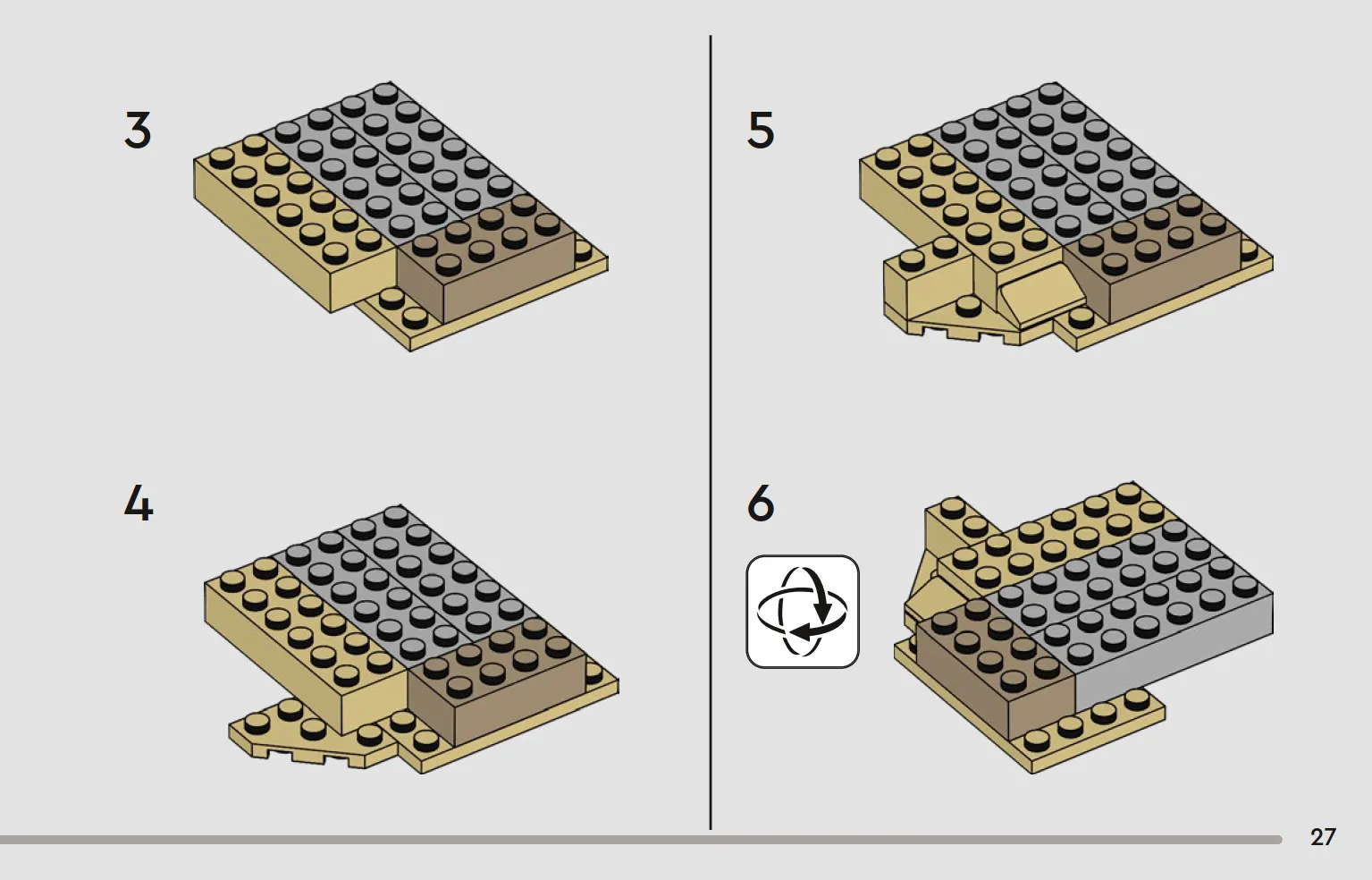 3

4

5

6

27