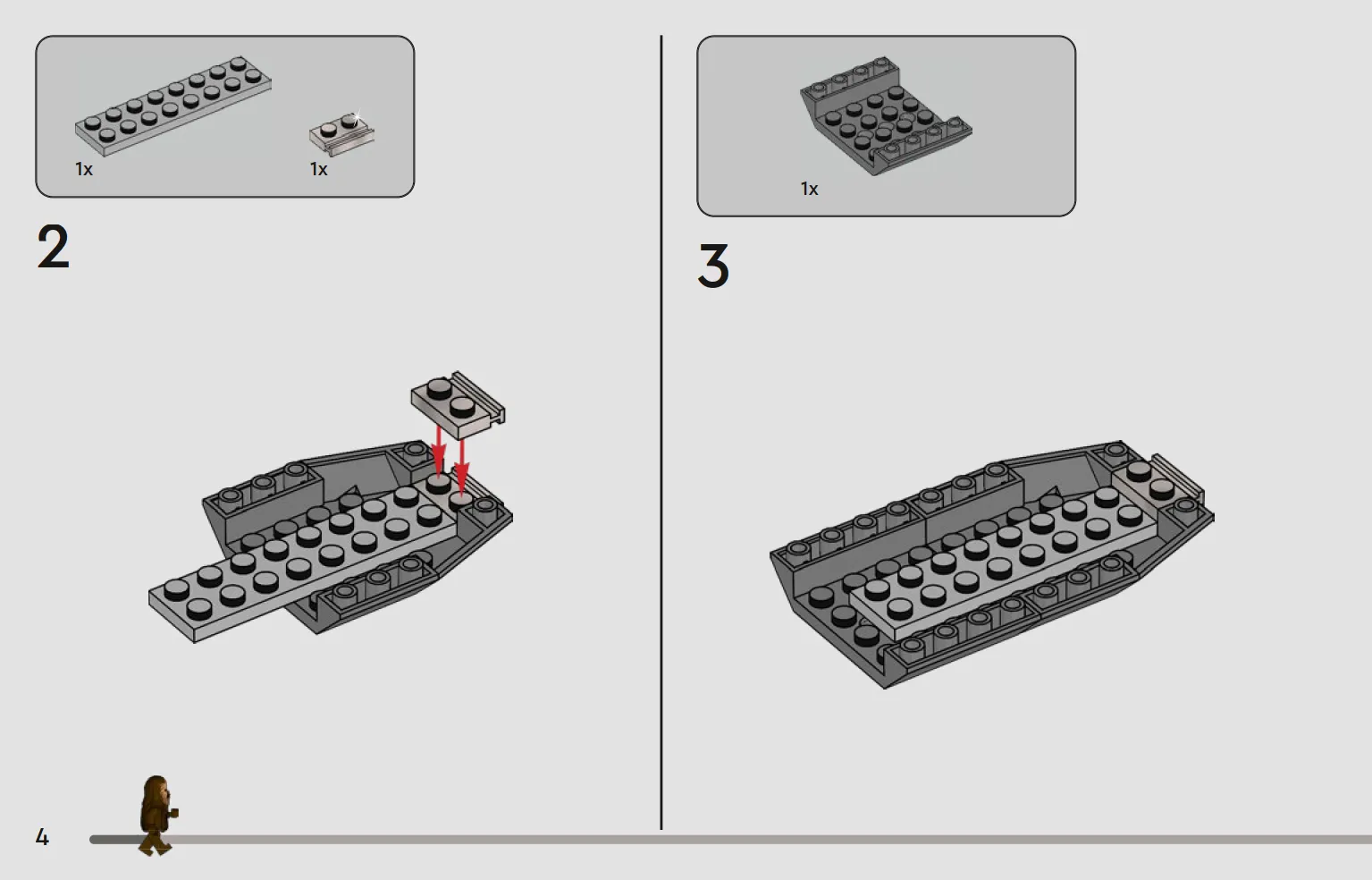 1x

1x

2

1x

3

4