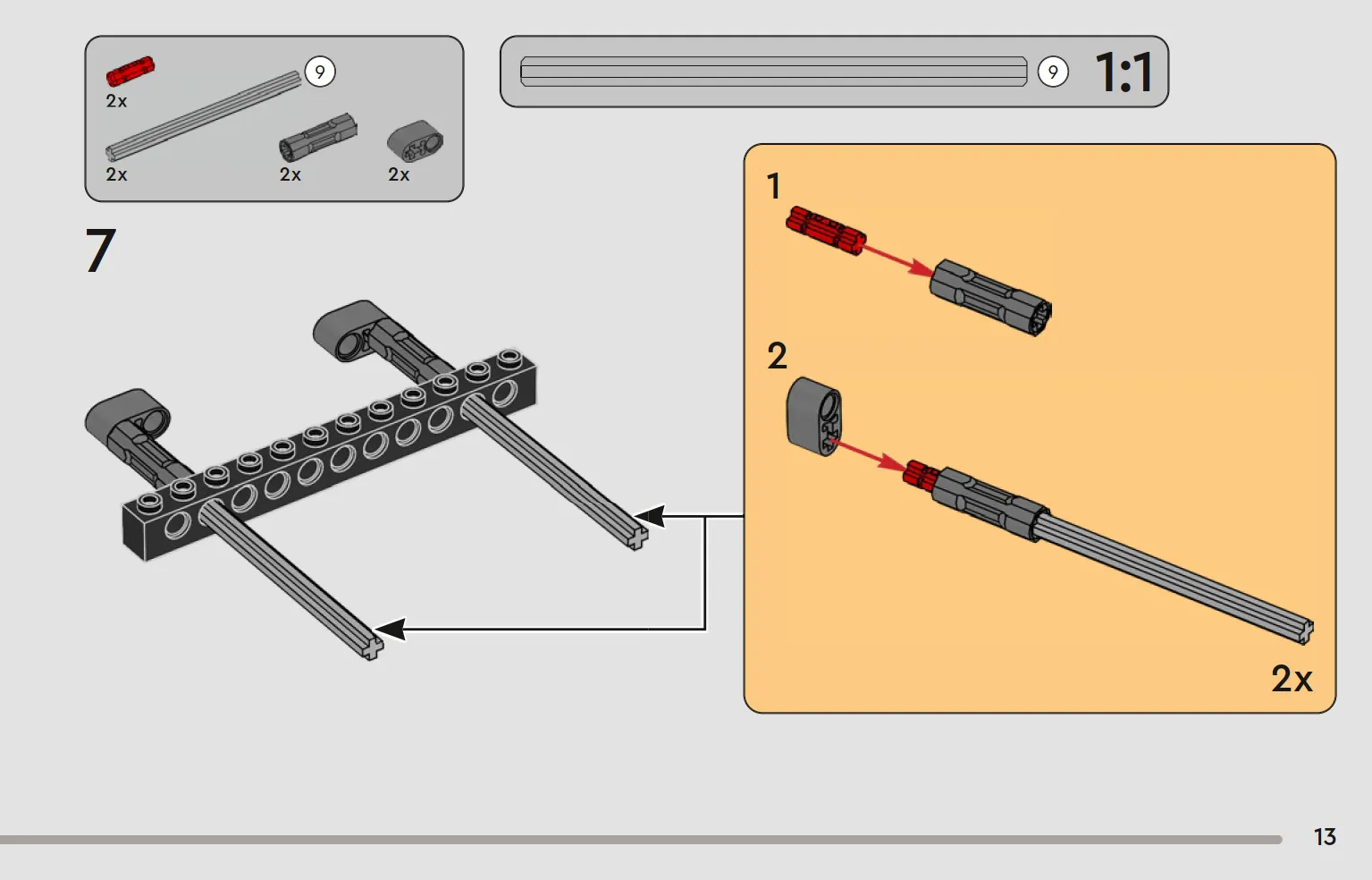 2x

9

2x

2x

2x

9

1:1

7

1

2

2x

13