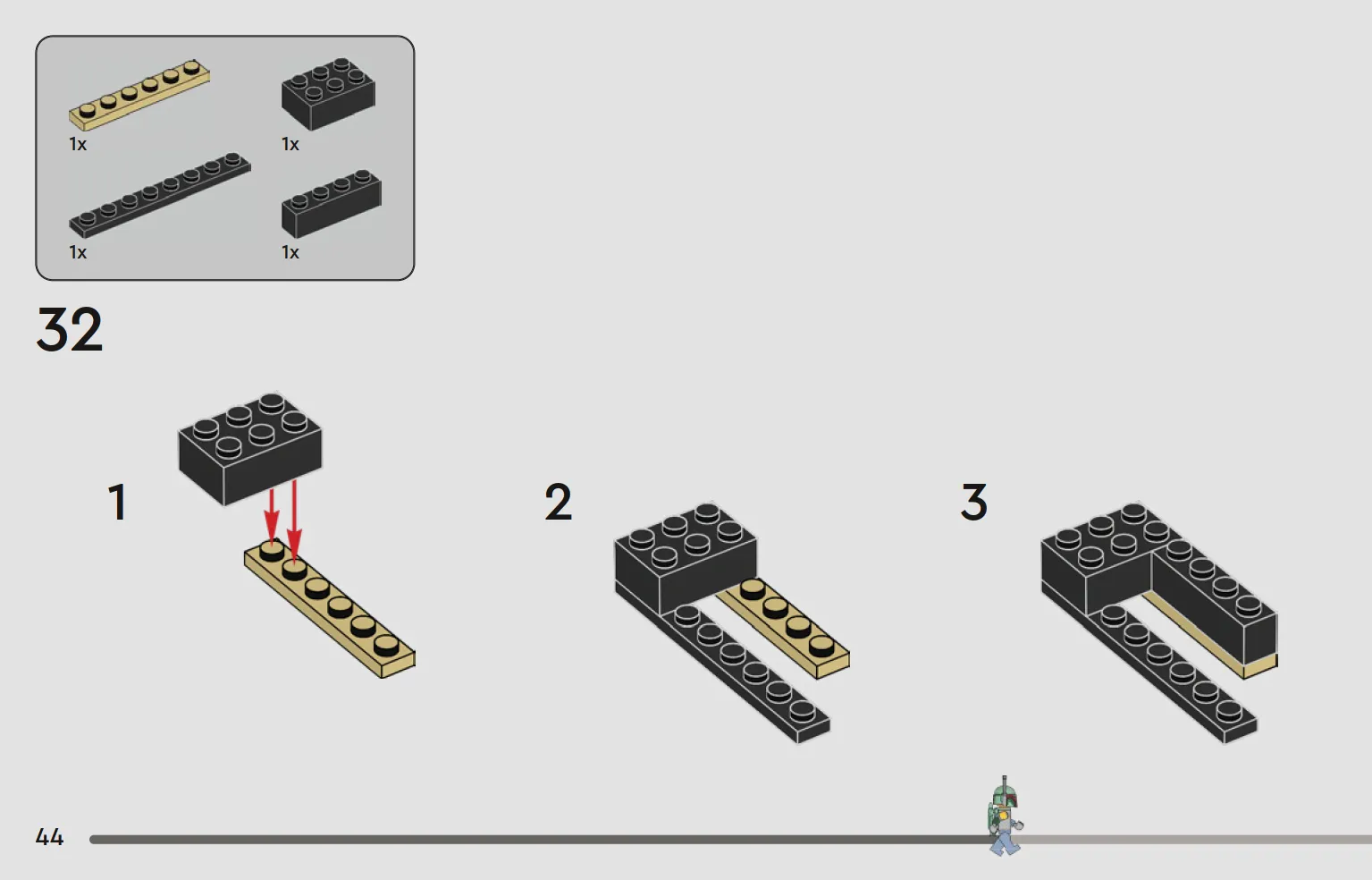 1x
1x
1x
1x

32

1

2

3

44