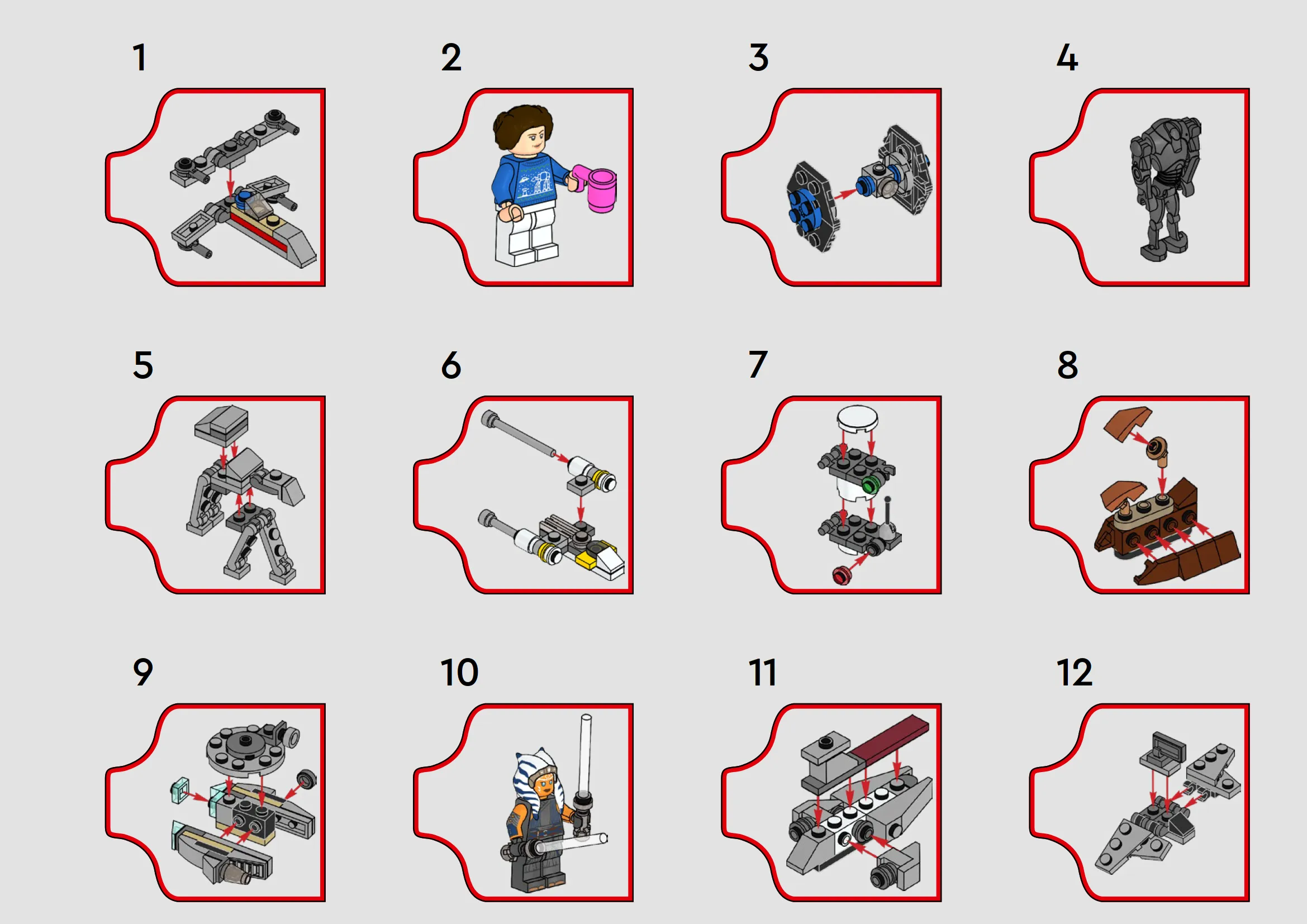 1

2

3

4

5

6

7

8

9

10

11

12