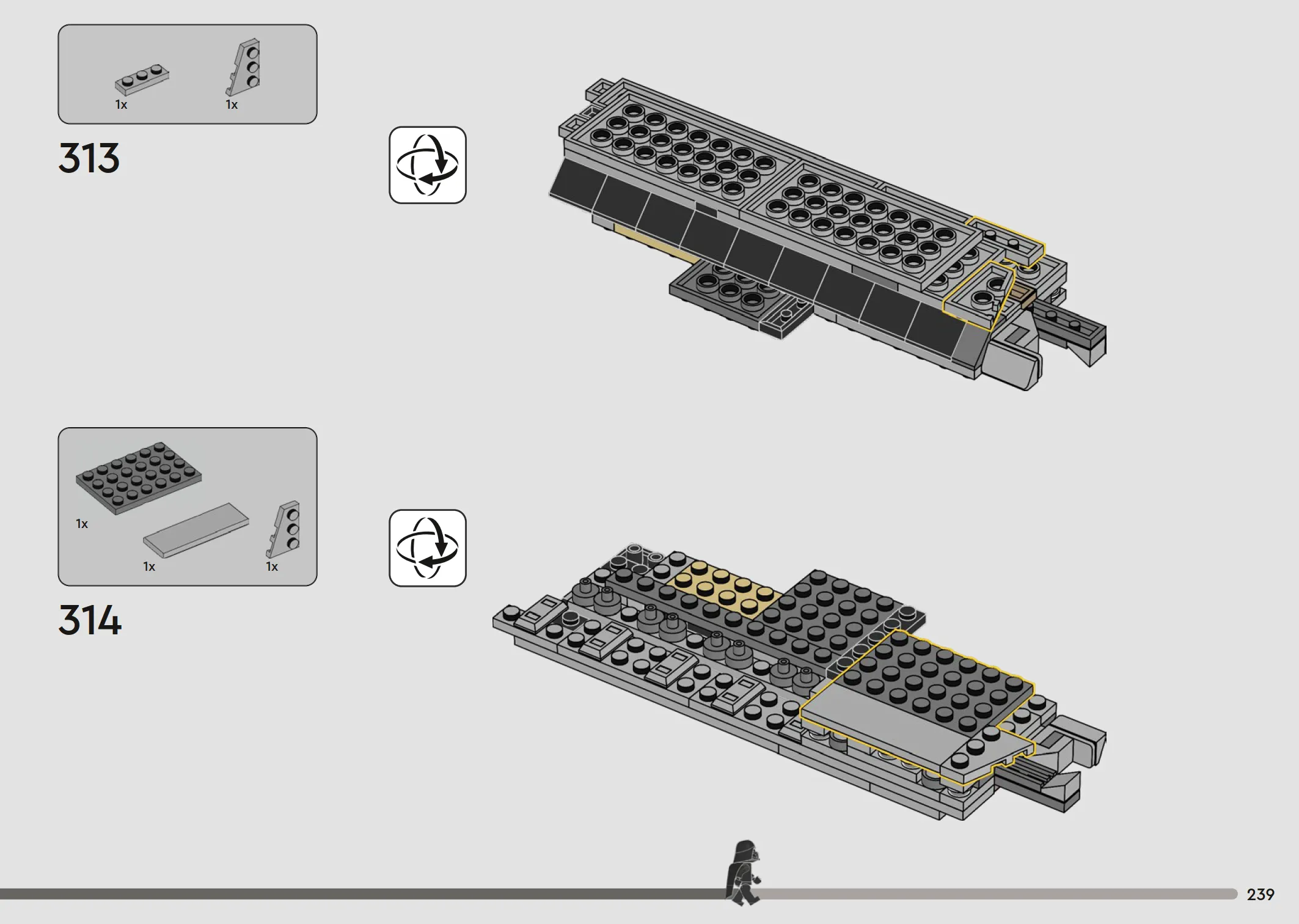 1x
1x

313

1x
1x
1x

314

239