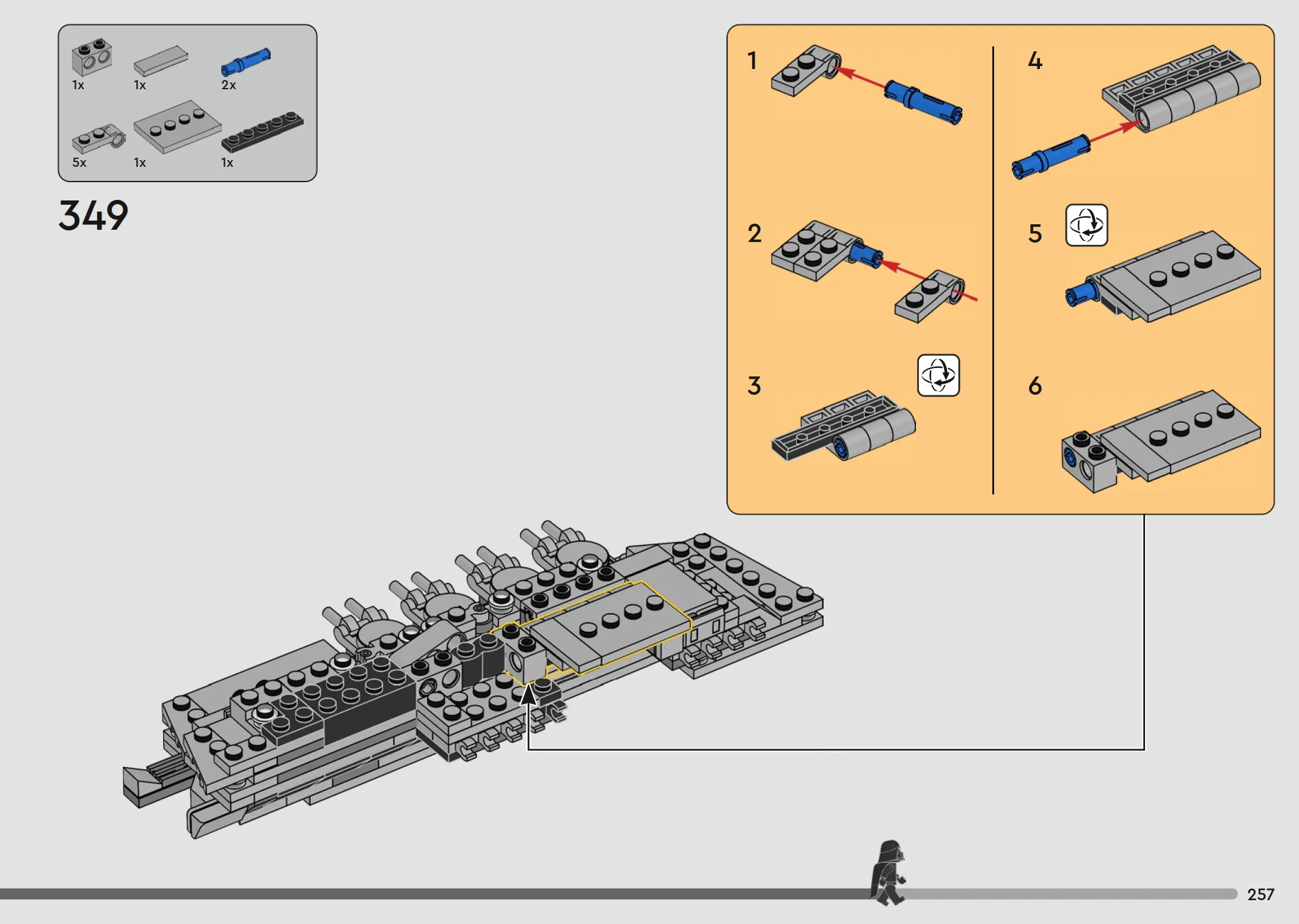 1x 1x 2x
5x 1x 1x

349

1

2

3

4

5

6

257