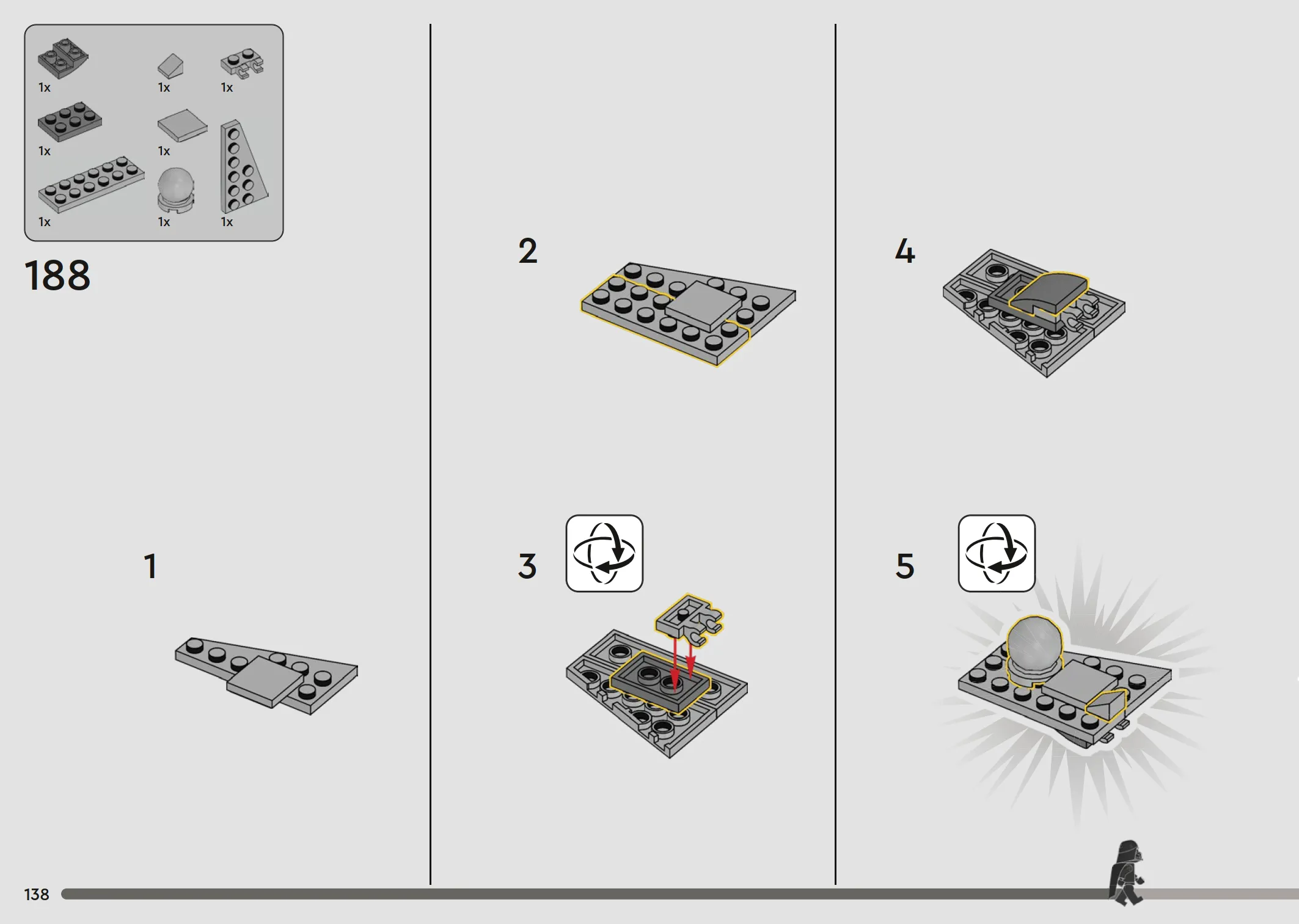 1x
1x
1x
1x
1x
1x
1x
1x

188

1

2

3

4

5

138