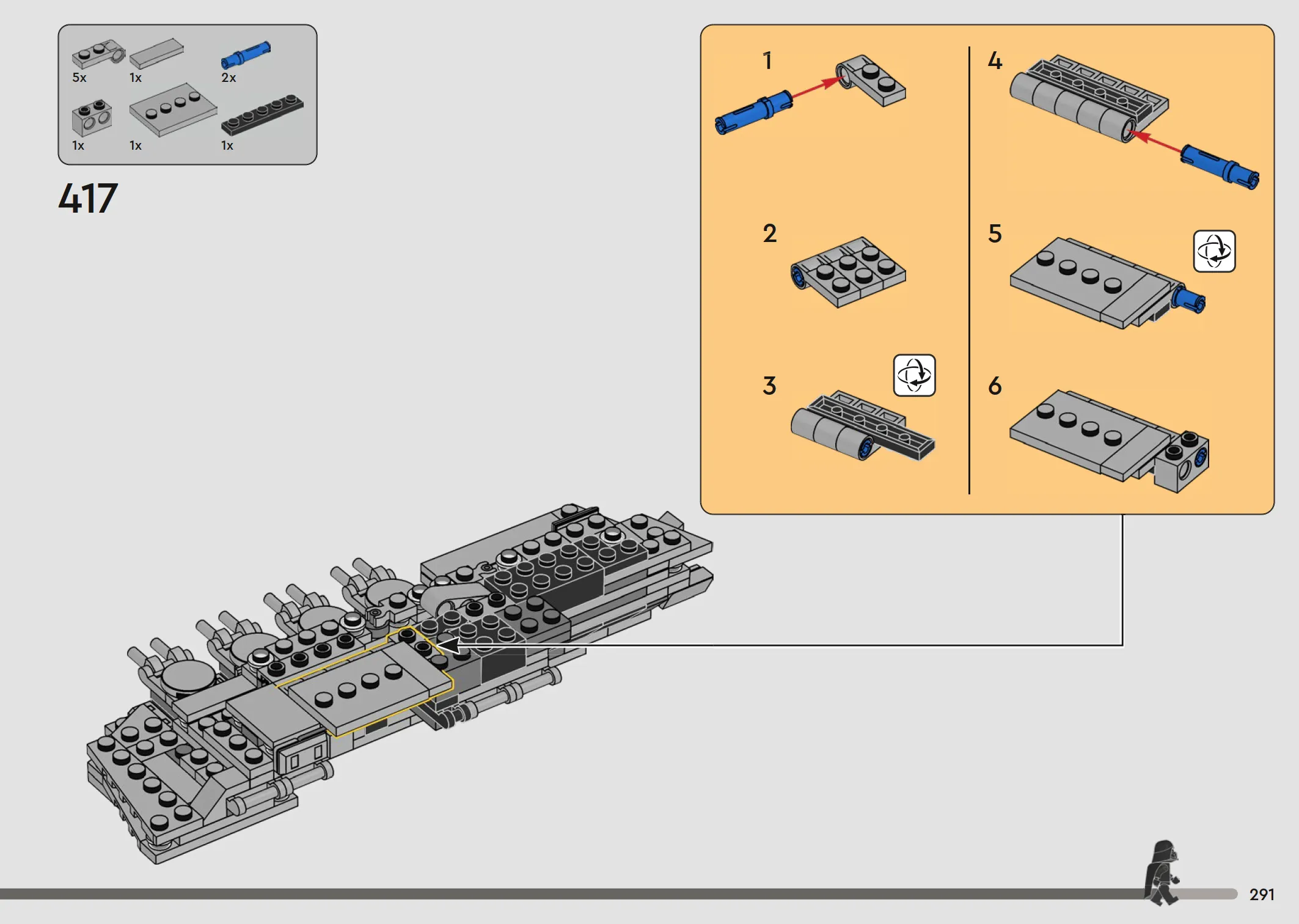 5x 1x 2x

1x 1x 1x

417

1

2

3

4

5

6

291