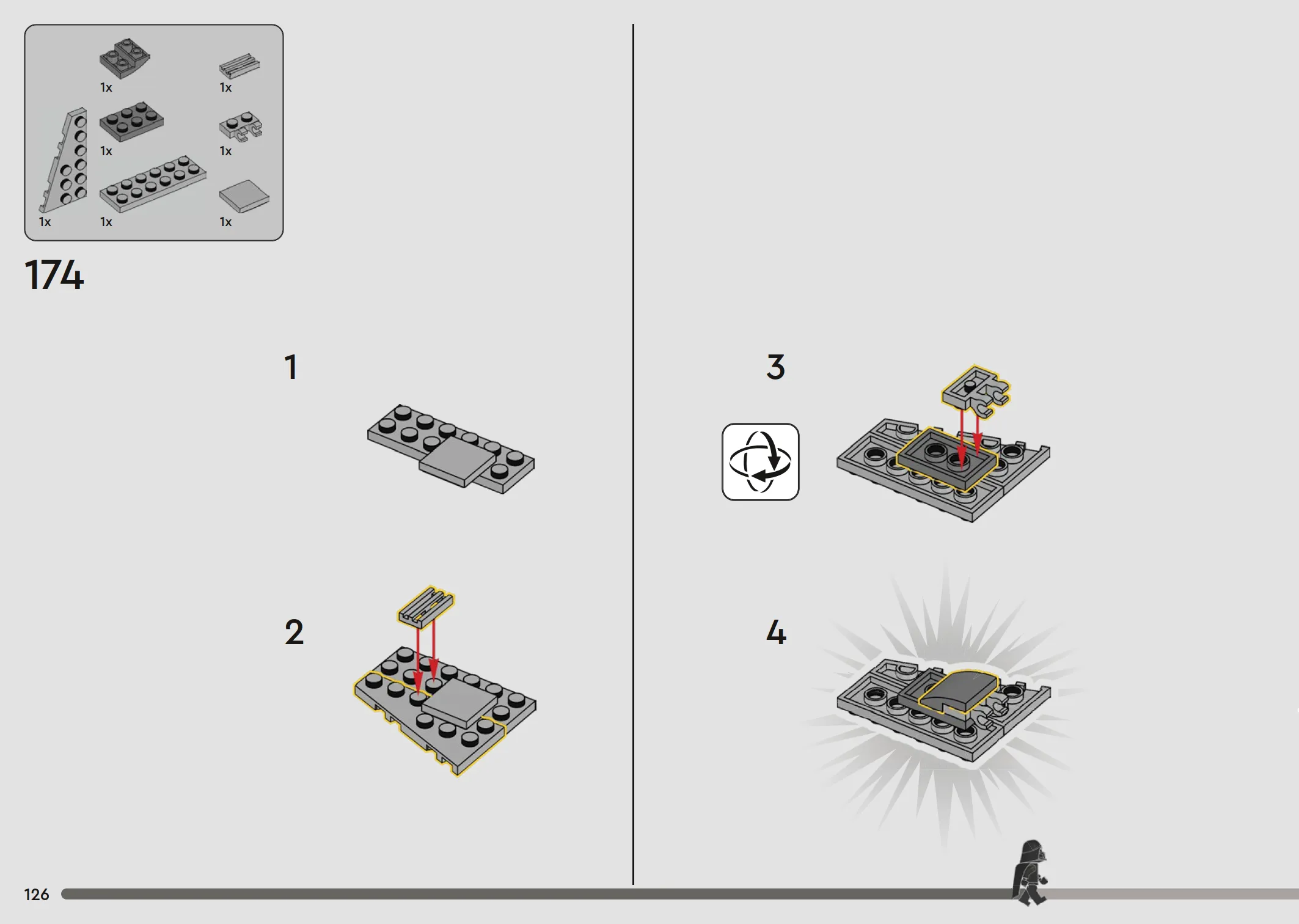 1x
1x
1x
1x
1x
1x
1x

174

1

2

3

4

126