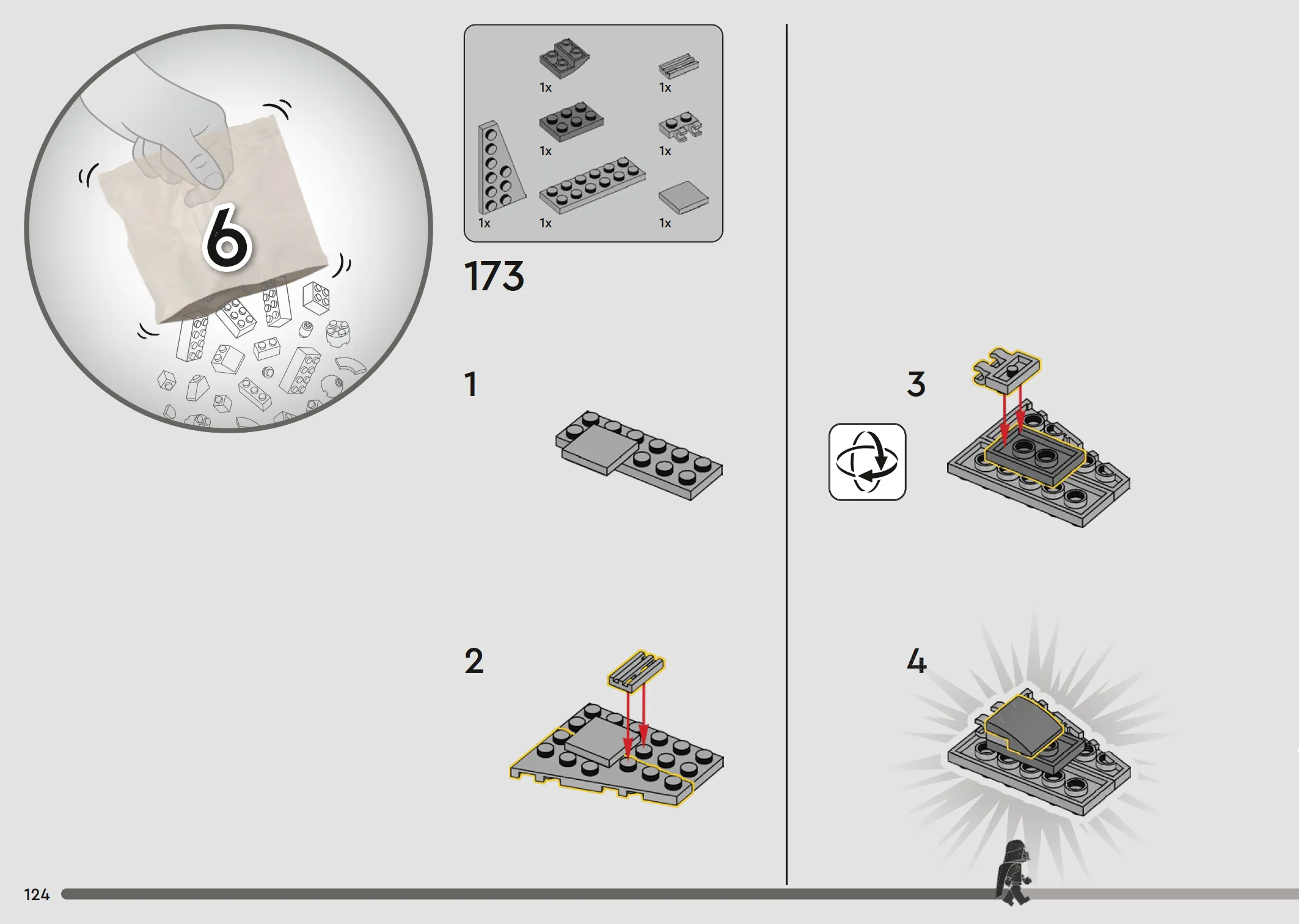 6

1x
1x
1x
1x
1x
1x
1x

173

1

2

3

4

124