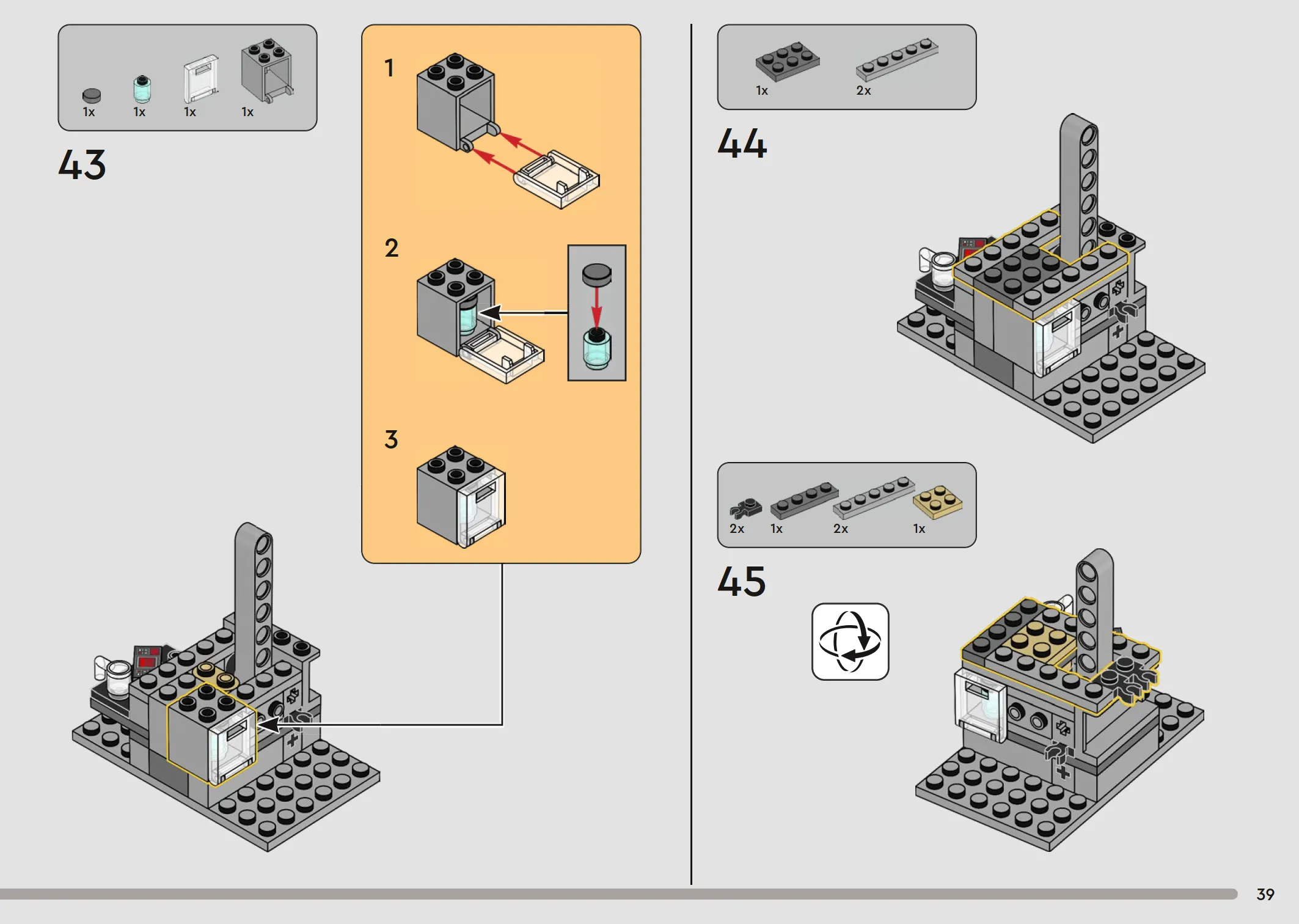 1x 1x 1x 1x

43

1

2

3

1x 2x

44

2x 1x 2x 1x

45

39