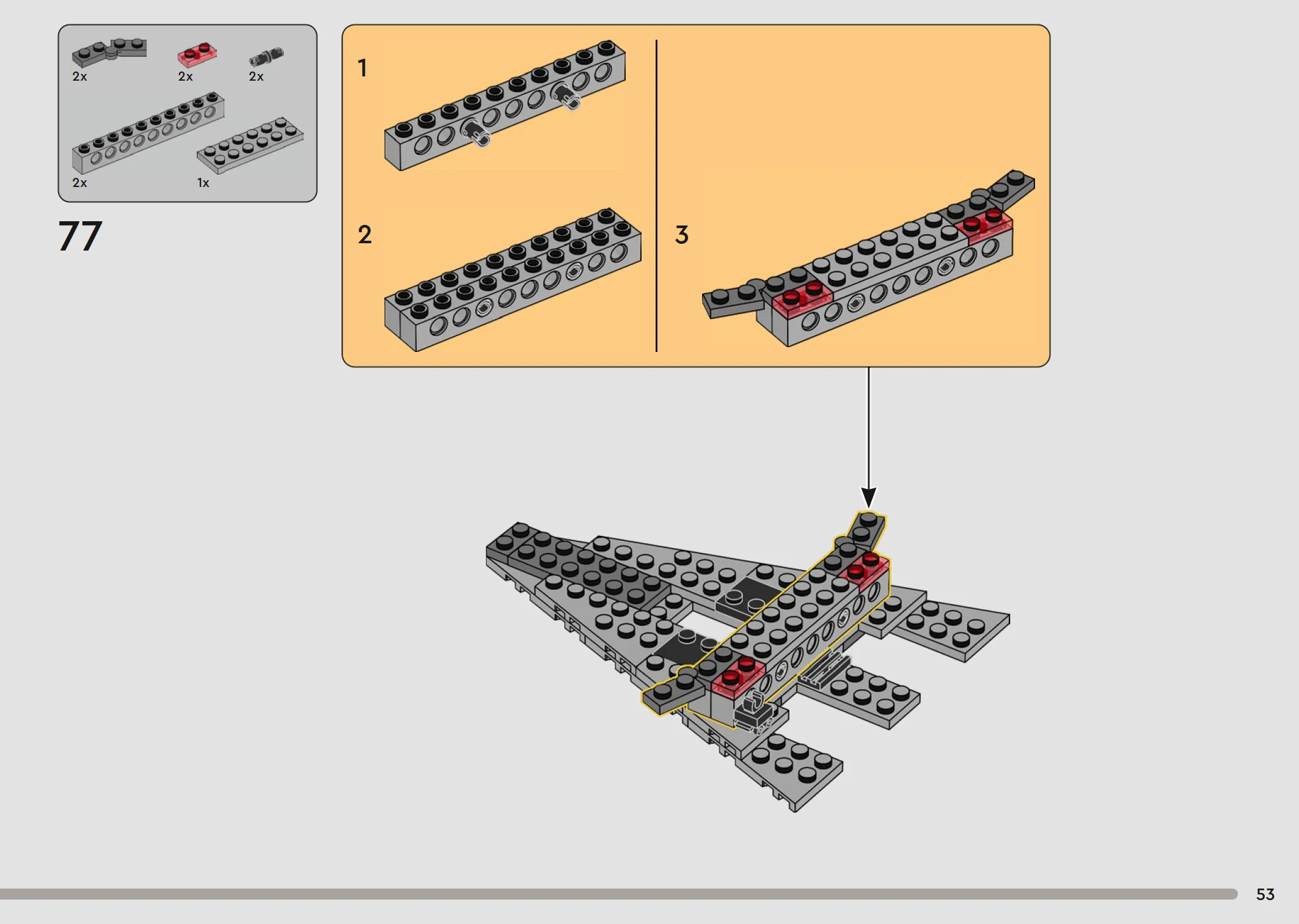 2x
2x
2x
2x
1x

77

1

2

3

53