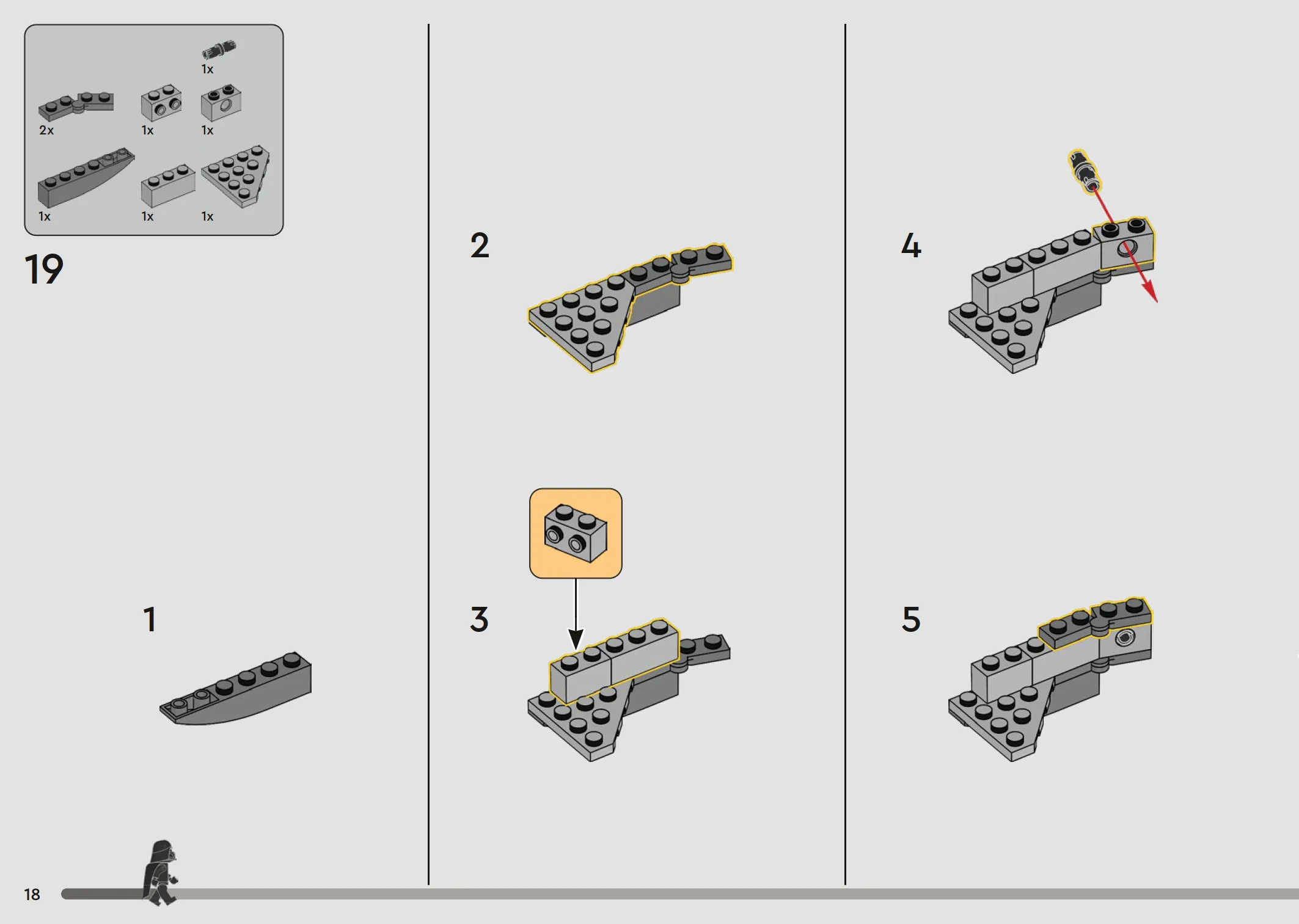 1x
2x
1x
1x
1x
1x
1x

19

1

2

3

4

5

18