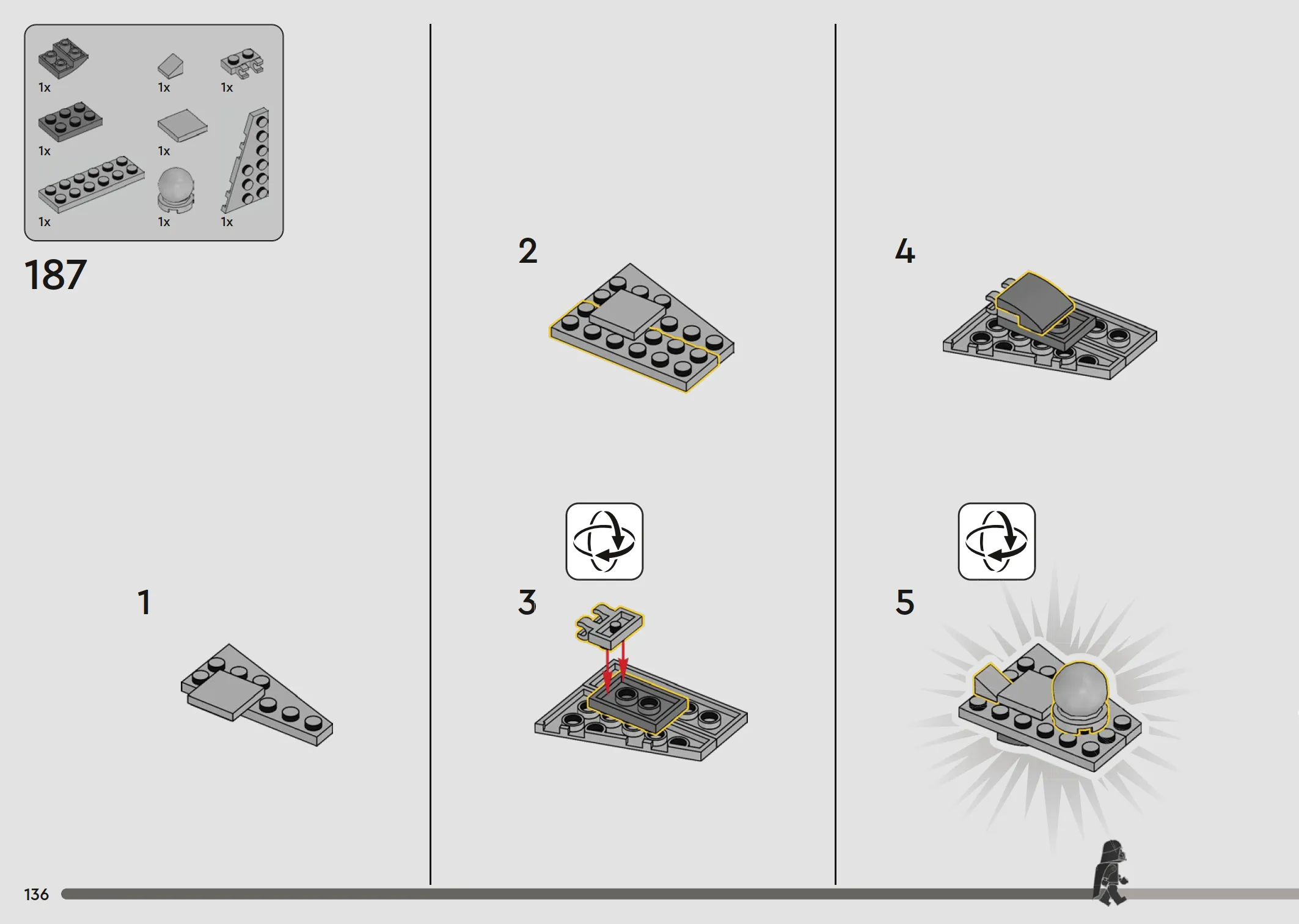 1x
1x
1x
1x
1x
1x
1x
1x

187

1

2

3

4

5

136