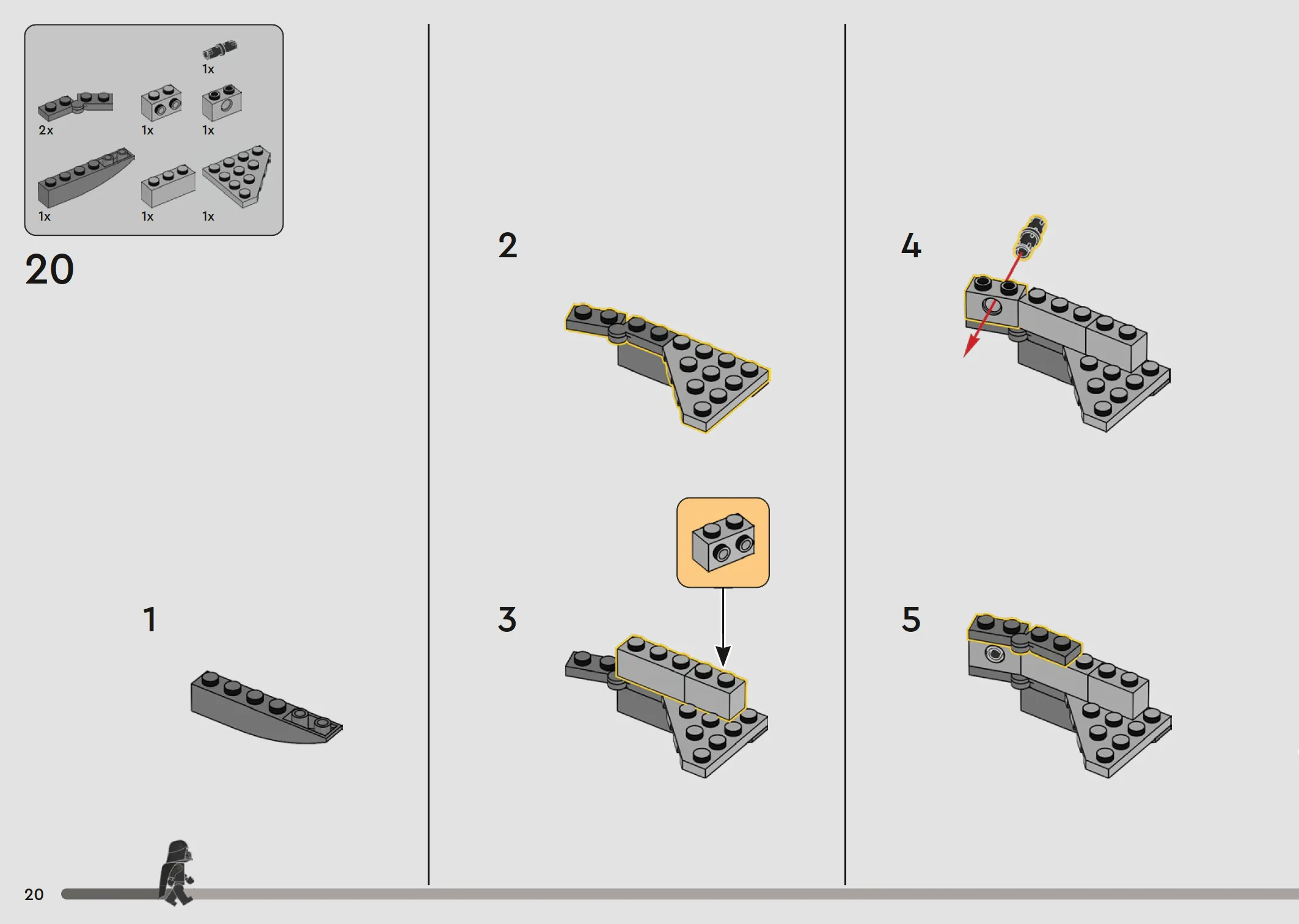 1x
2x
1x
1x
1x
1x
1x

20

1

2

3

4

5

20