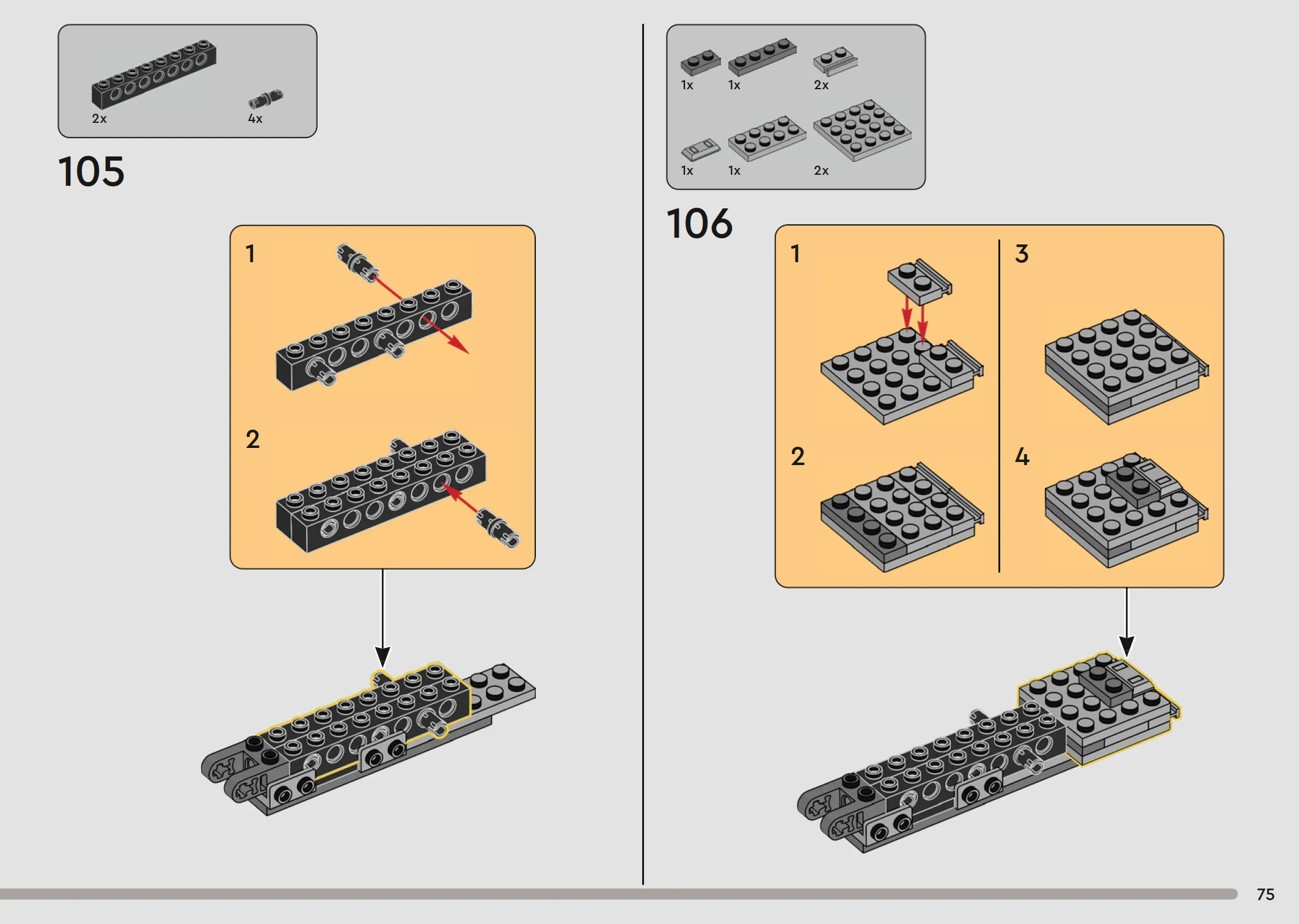 2x
4x

105

1

2

1x
1x
2x
1x
1x
2x

106

1

2

3

4

75