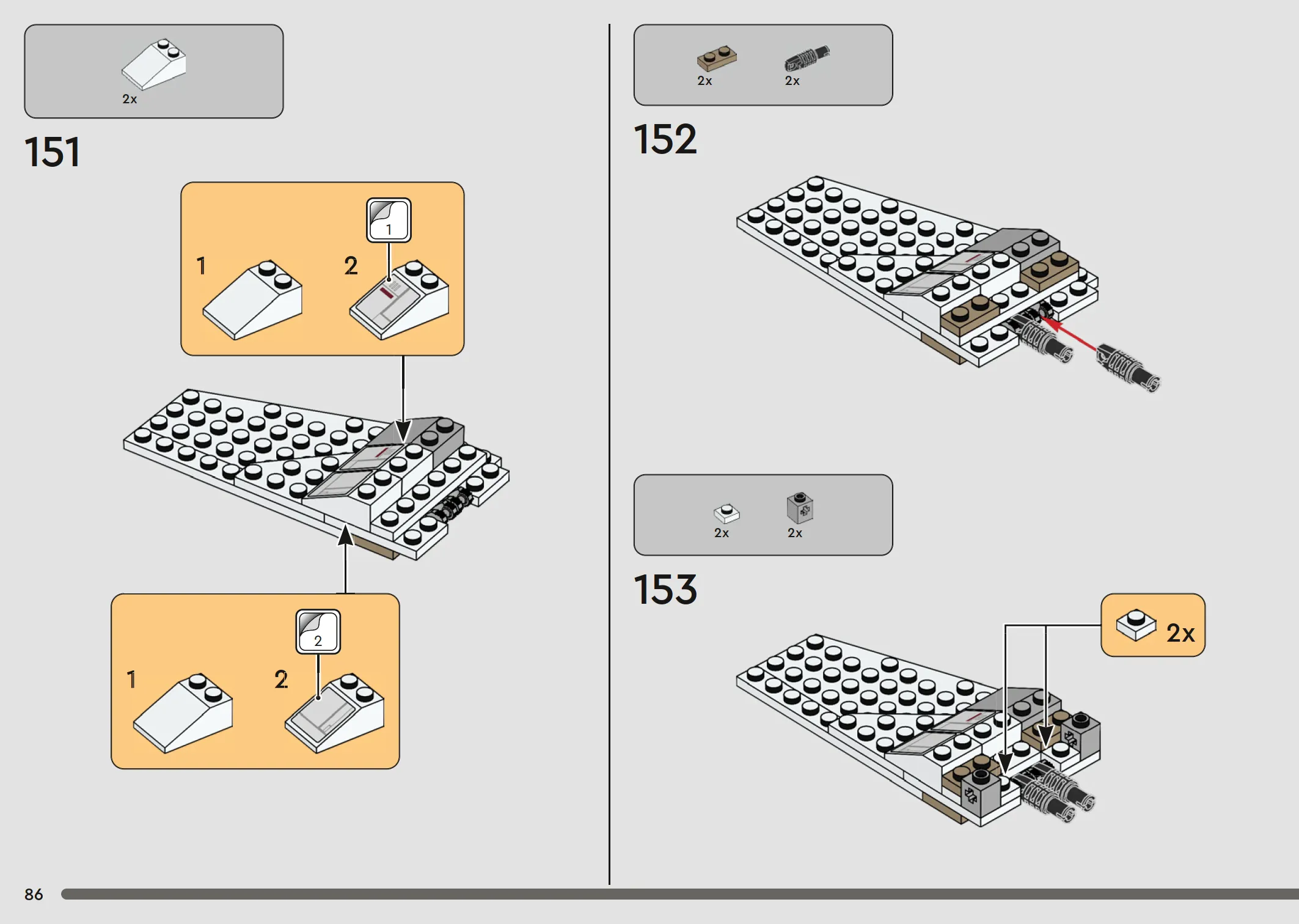 2x

151

1

1 2

2

1 2

2x 2x

152

2x 2x

153

2x

86