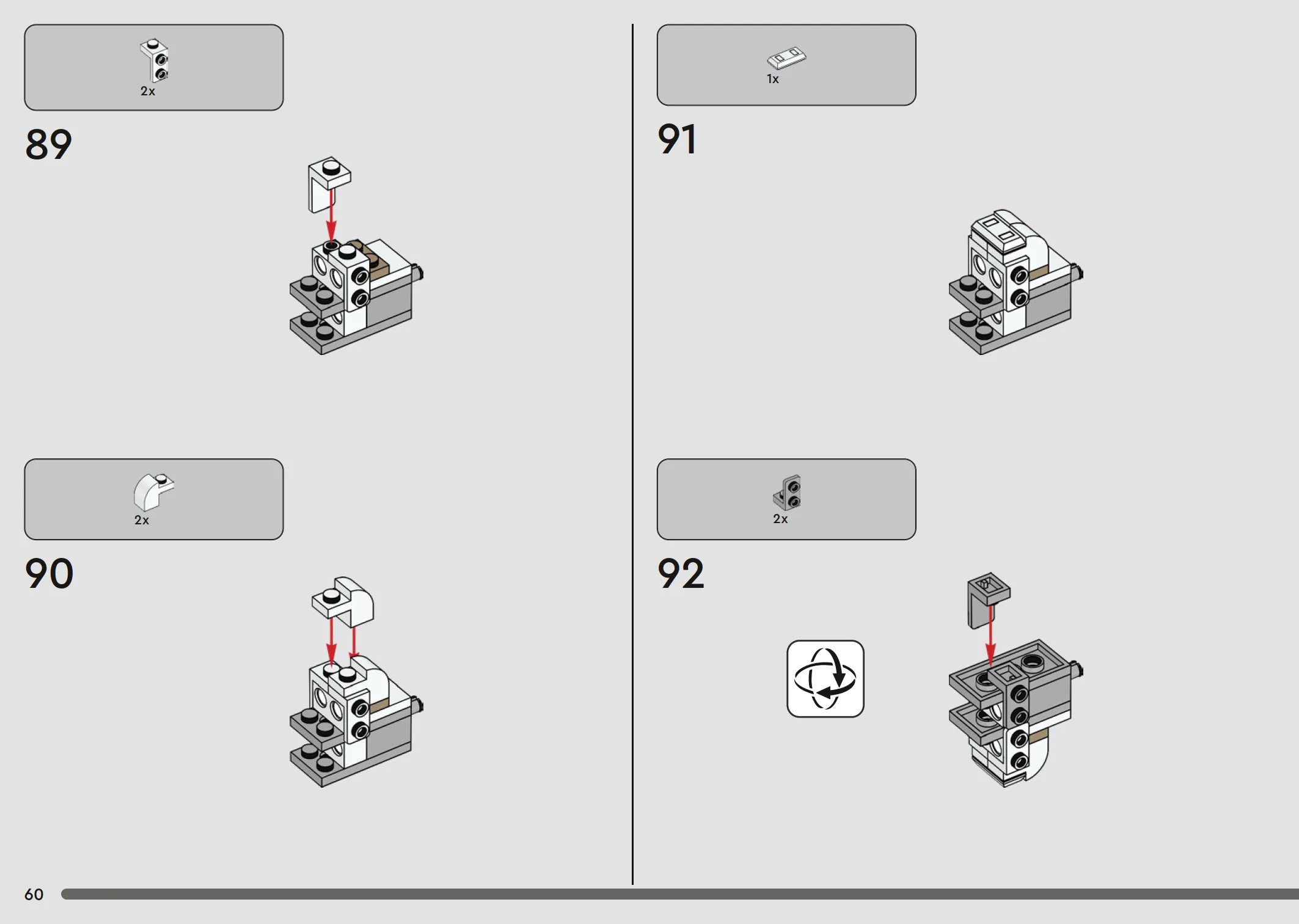 2x

89

2x

90

1x

91

2x

92

60