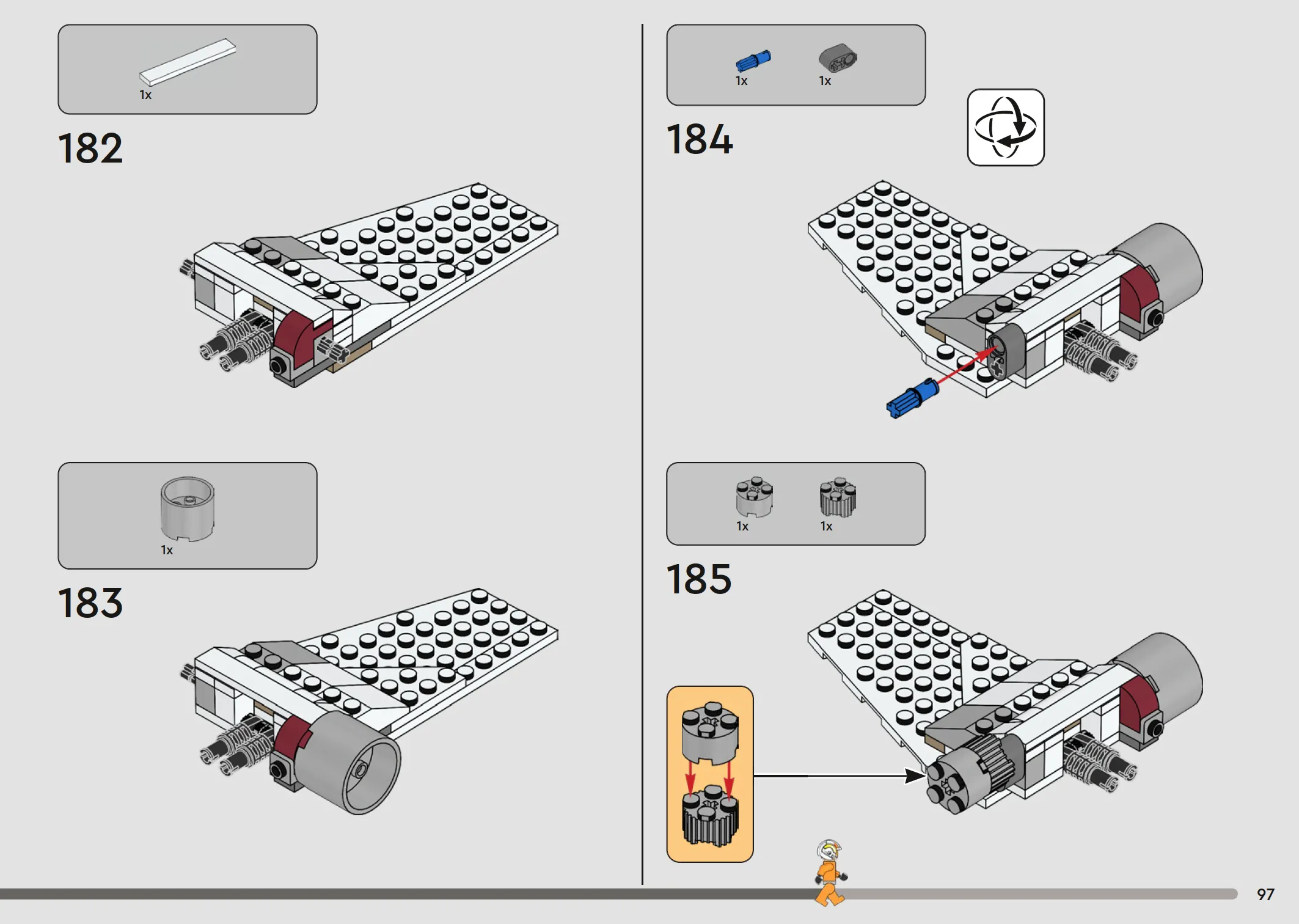 1x

182

1x

183

1x 1x

184

1x 1x

185

97