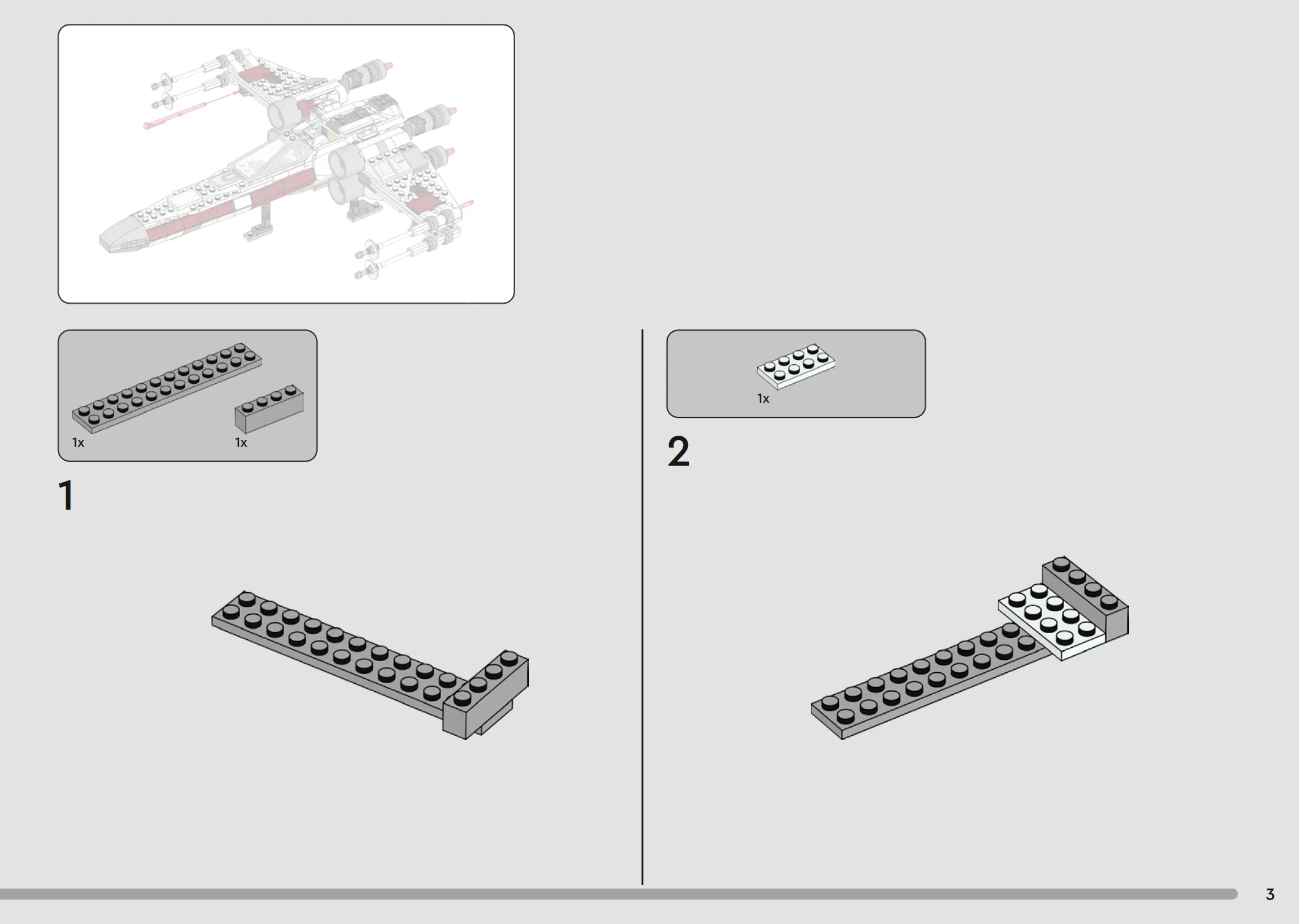 1x

1x

1

1x

2

3