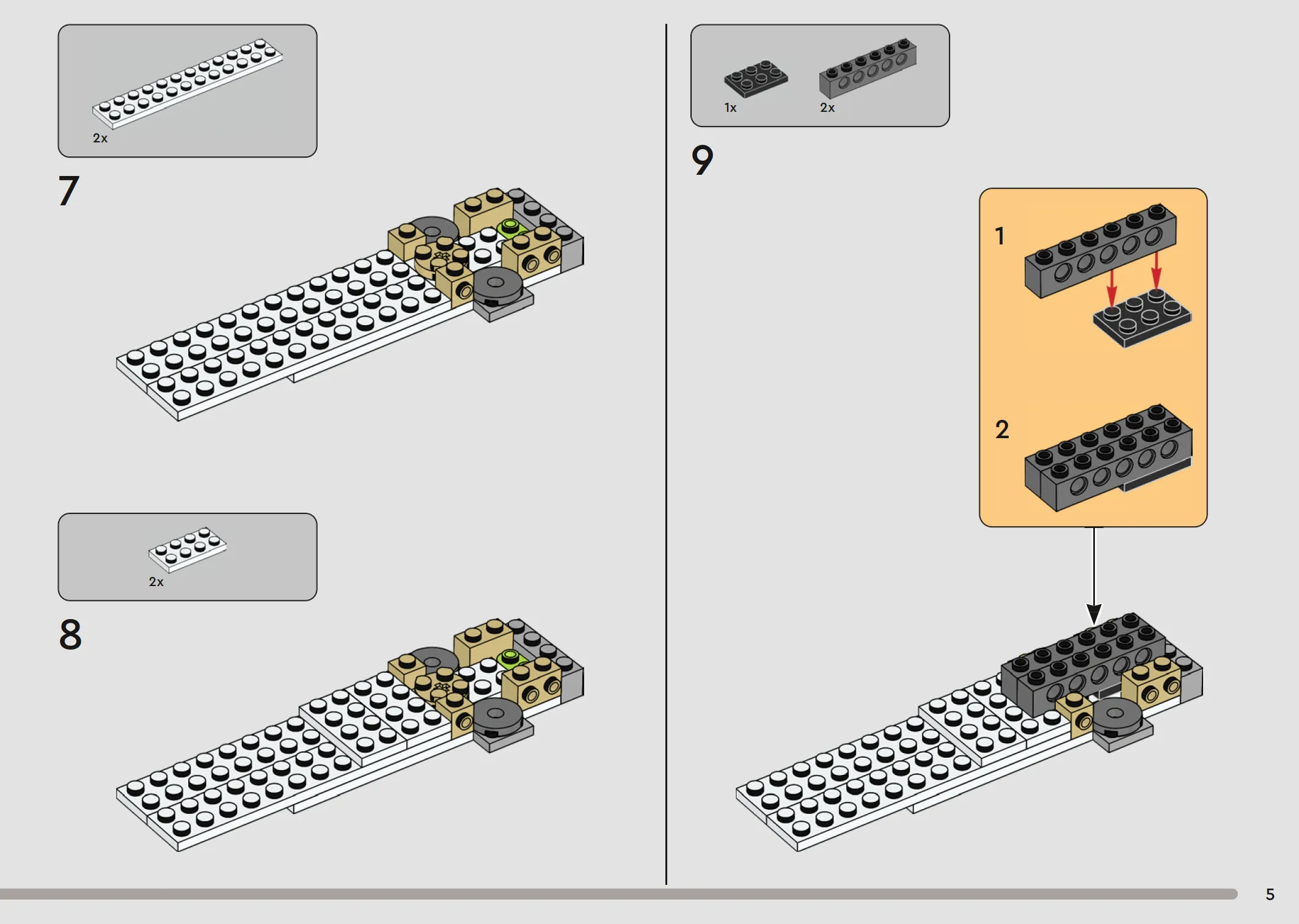 2x

7

2x

8

1x

2x

9

1

2

5