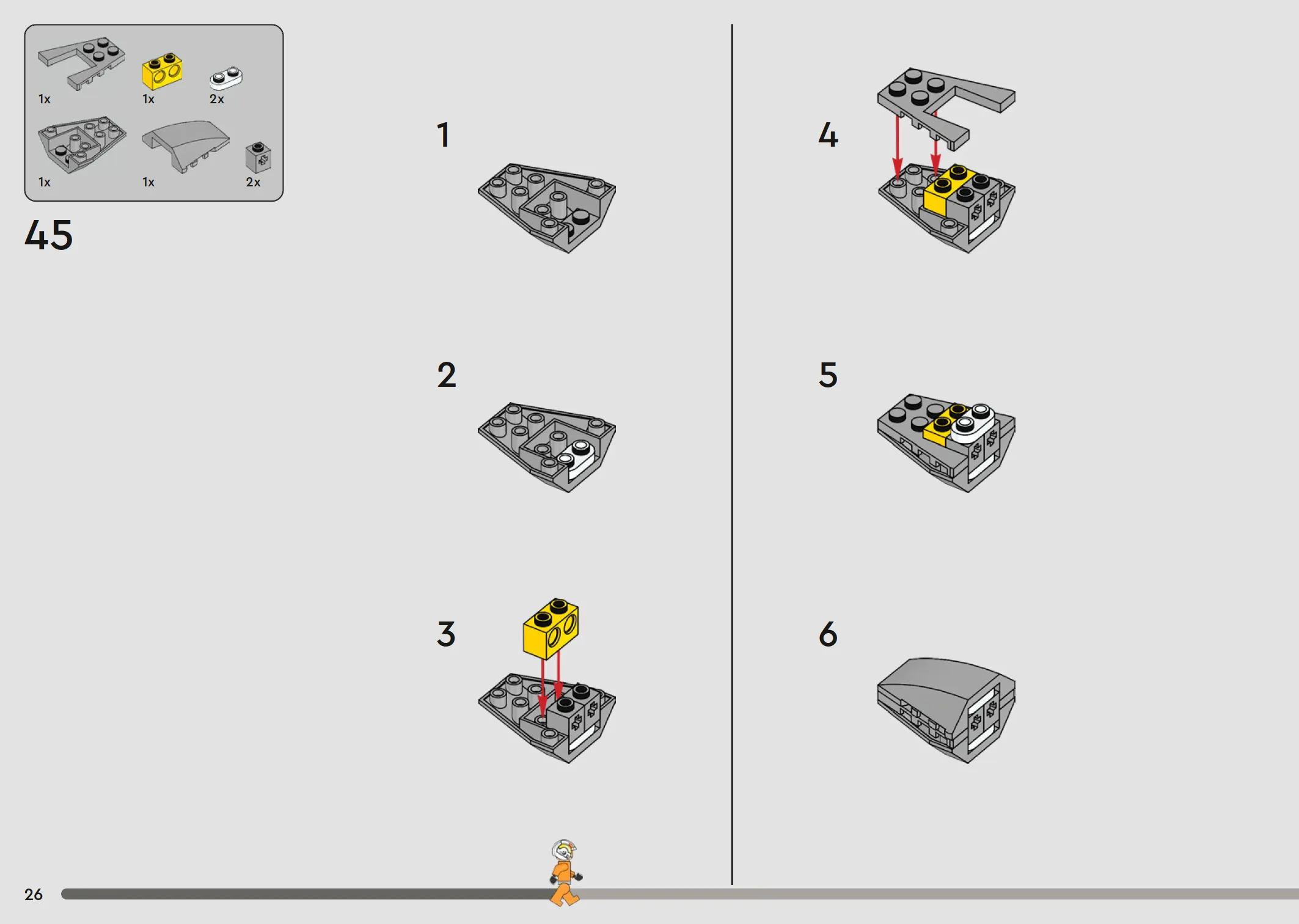 1x
1x
2x
1x
1x
2x

45

1

2

3

4

5

6

26