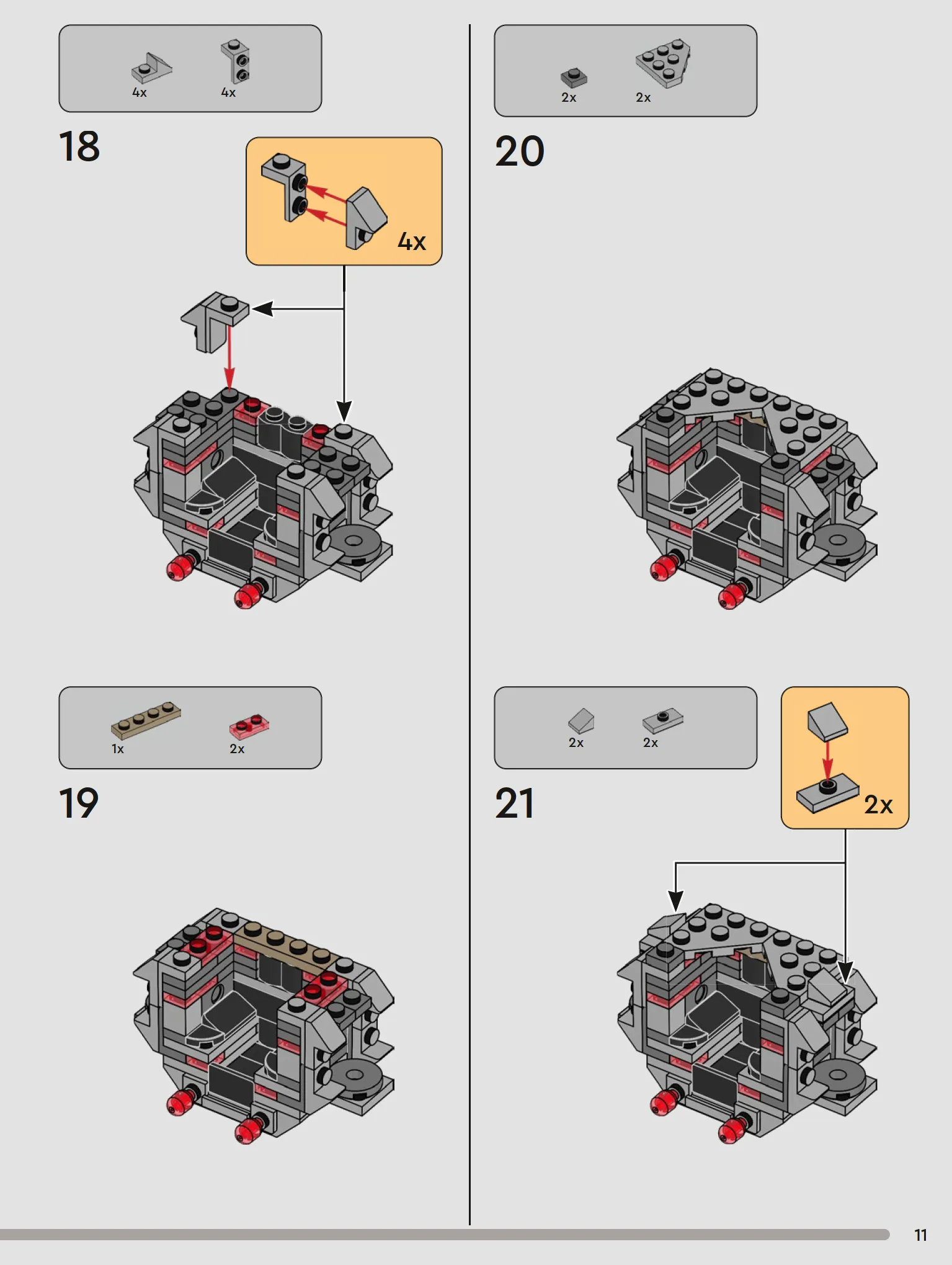 4x 4x

18

4x

1x 2x

19

2x 2x

20

2x 2x

21

2x

11