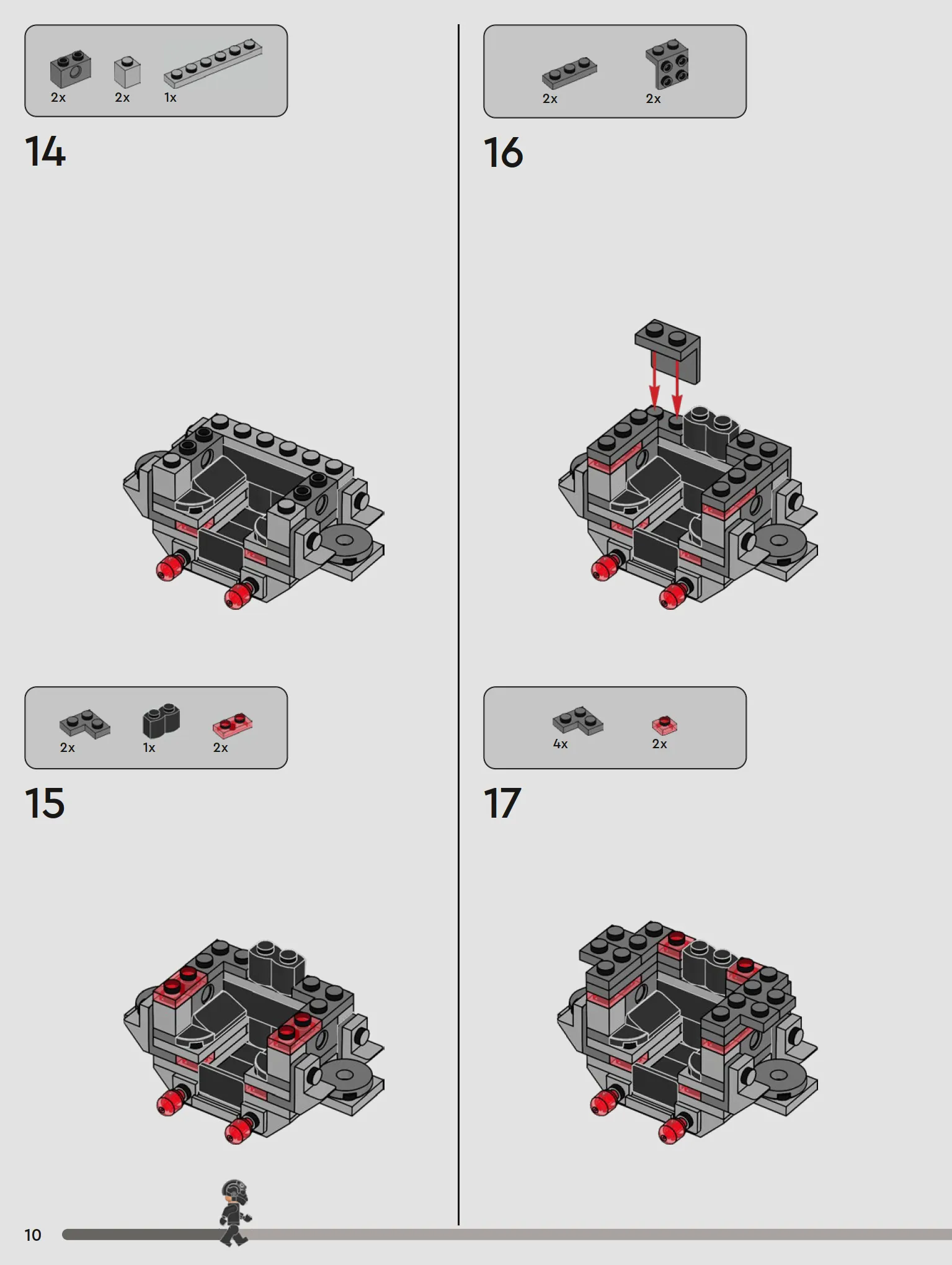 2x 2x 1x

14

2x 1x 2x

15

2x 2x

16

4x 2x

17

10