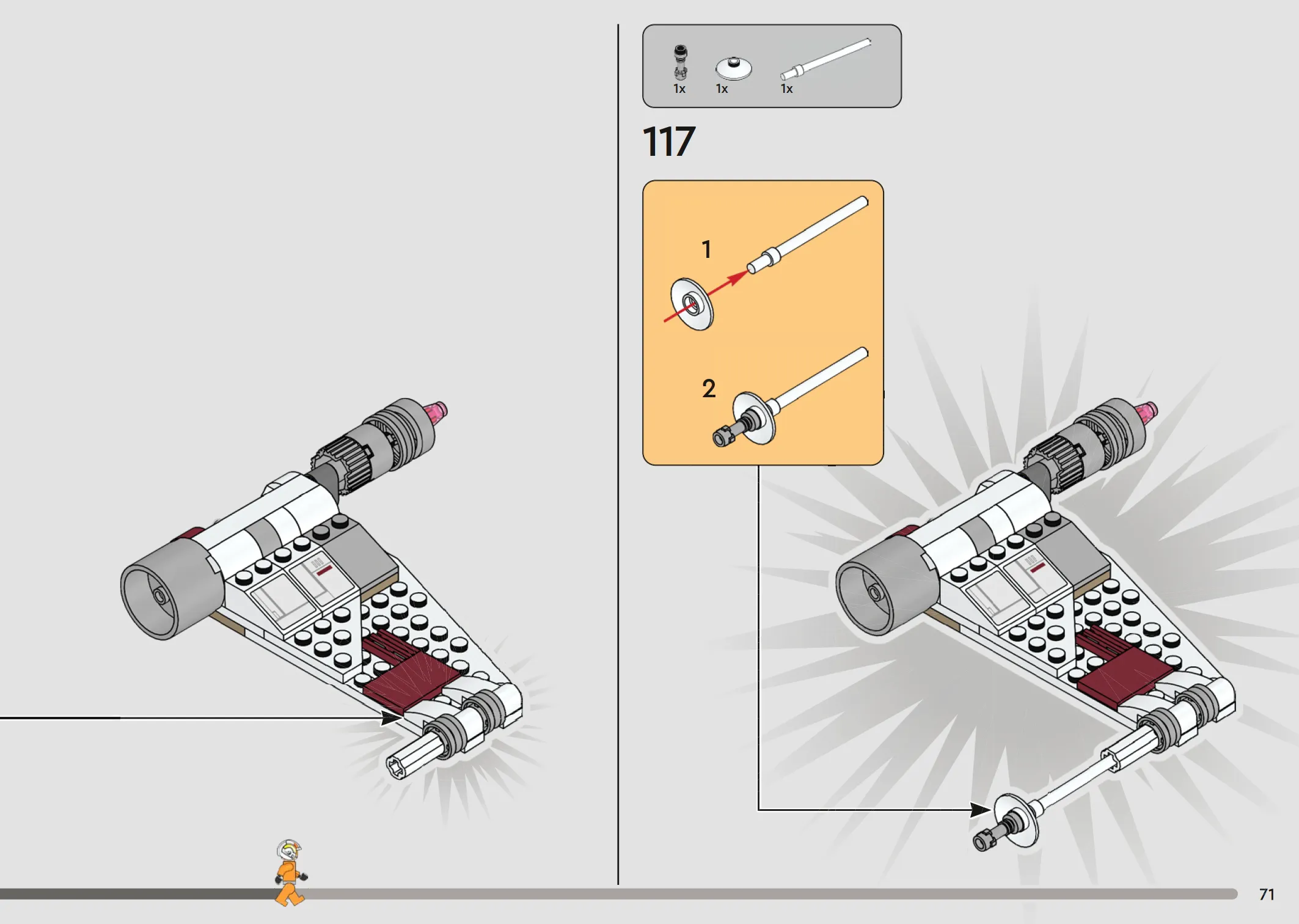 1x 1x 1x

117

1

2

71