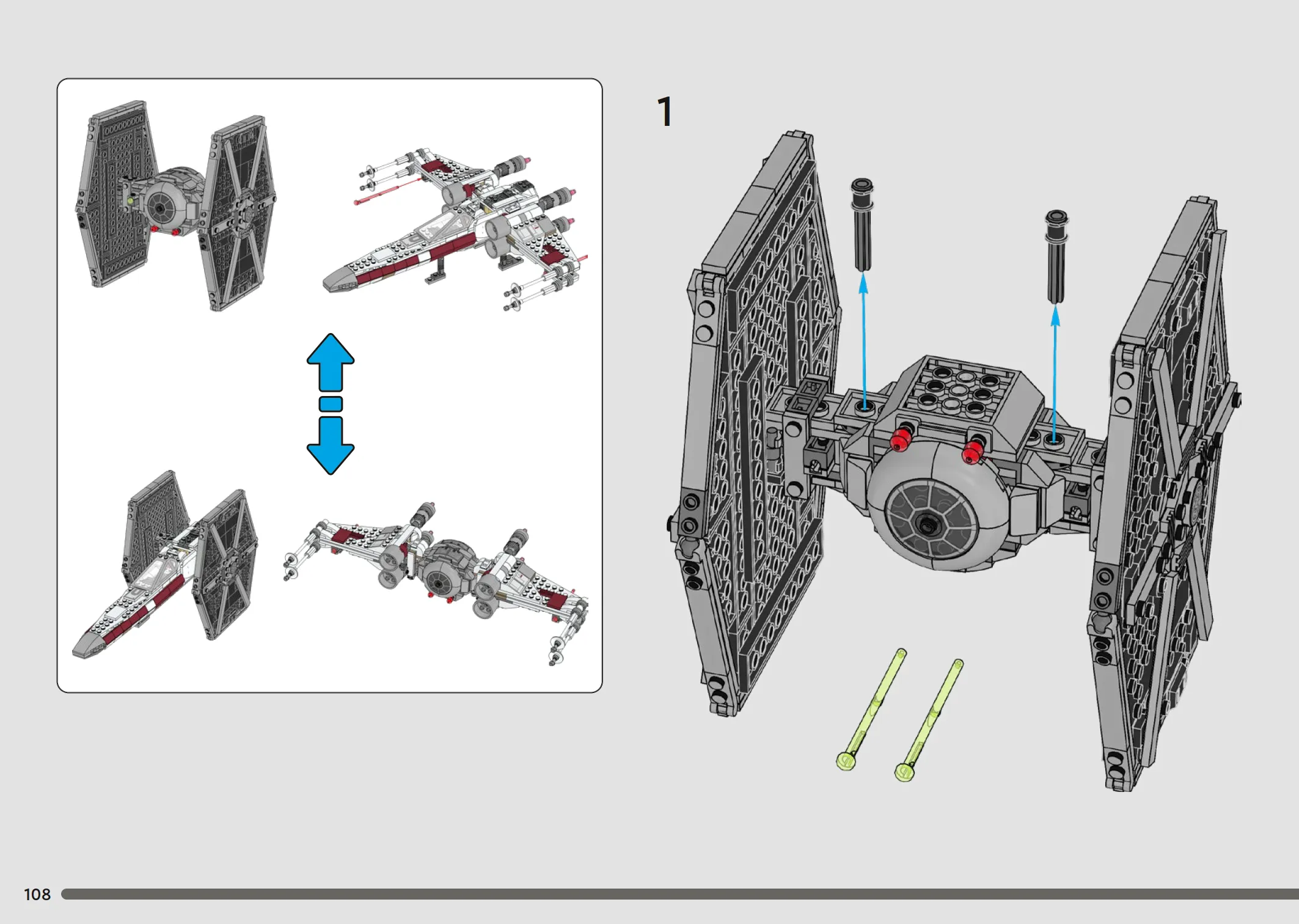 1

108