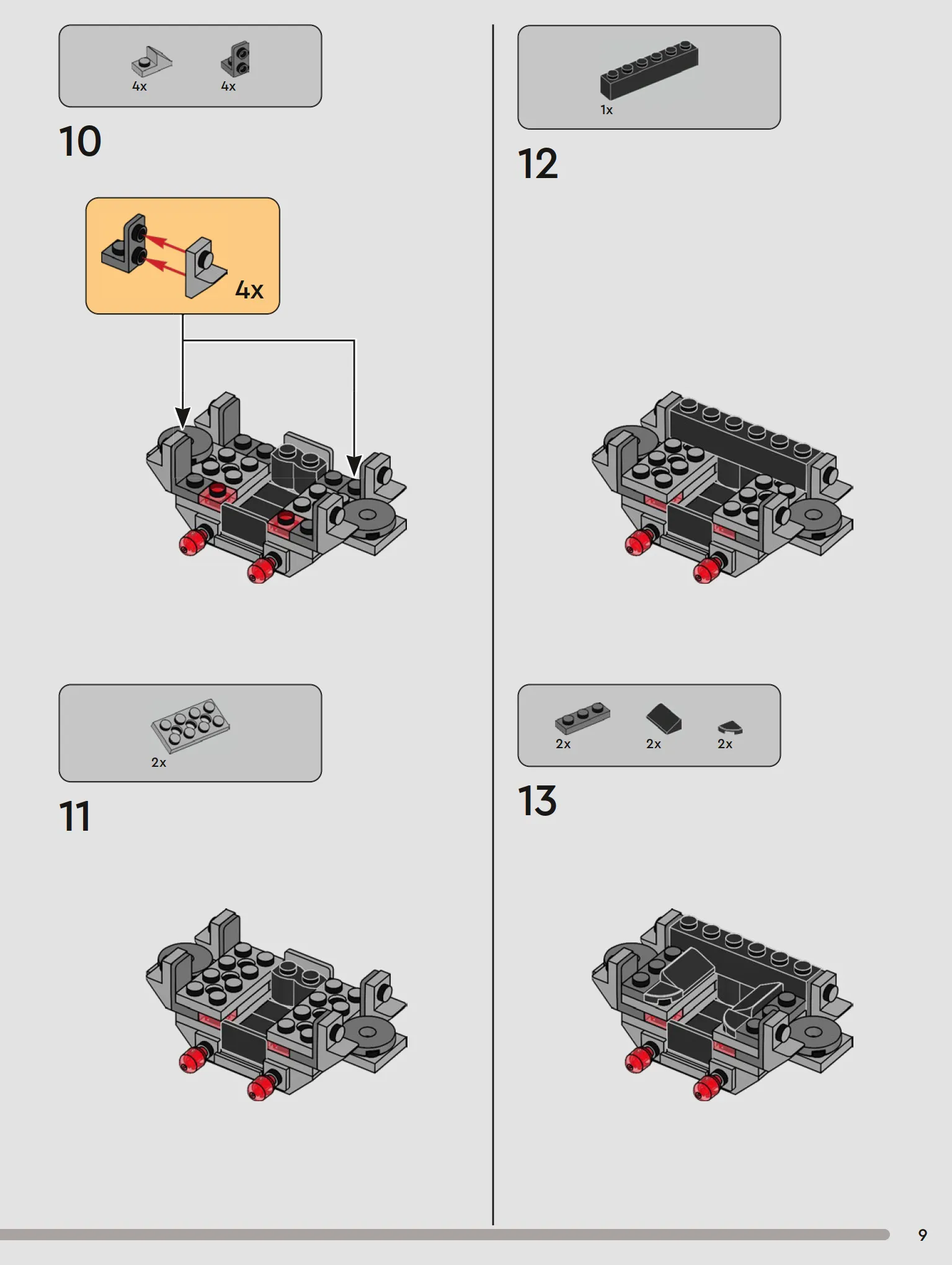 4x 4x

10

4x

2x

11

1x

12

2x 2x 2x

13

9