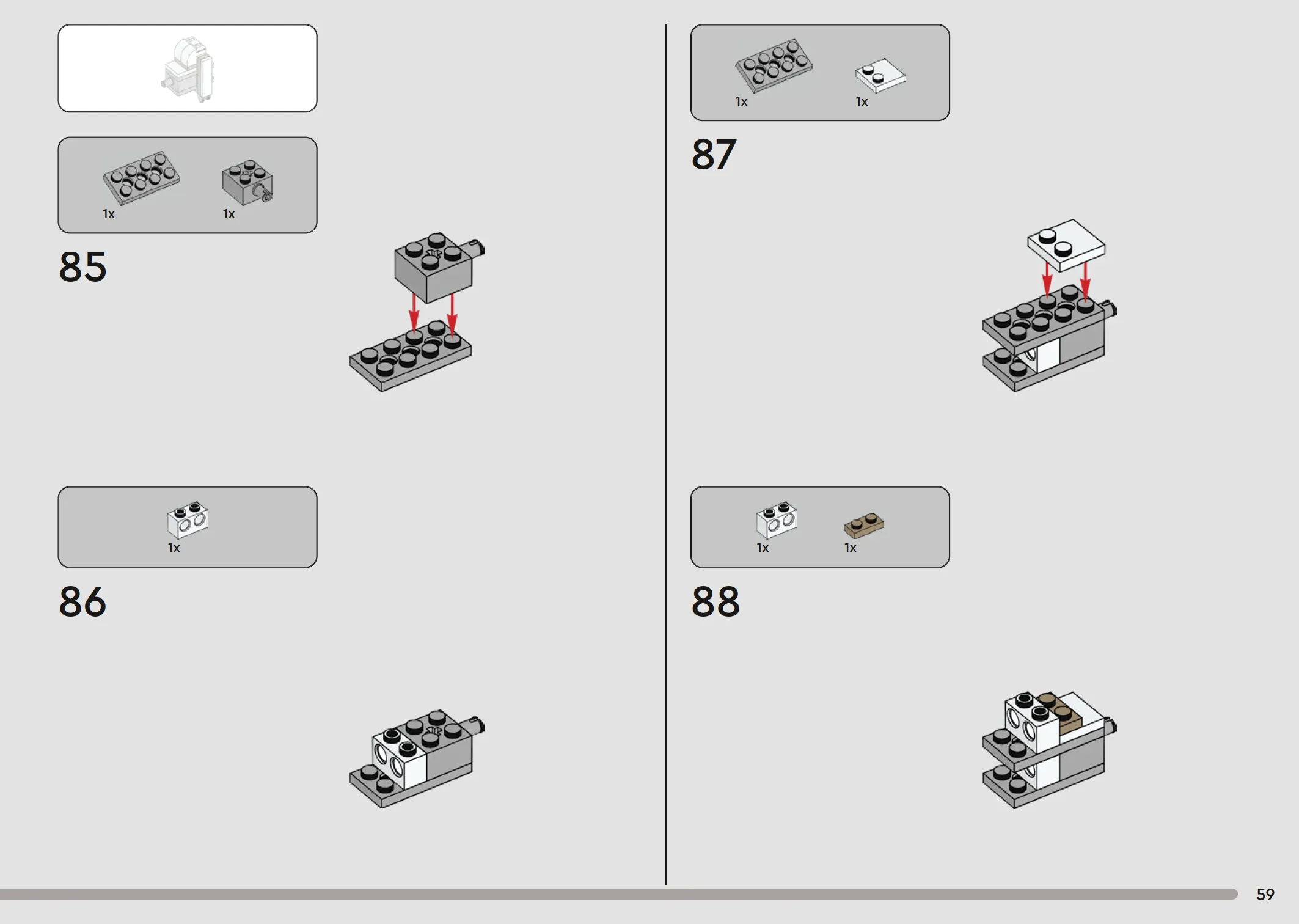 1x 1x

85

1x

86

1x 1x

87

1x 1x

88

59