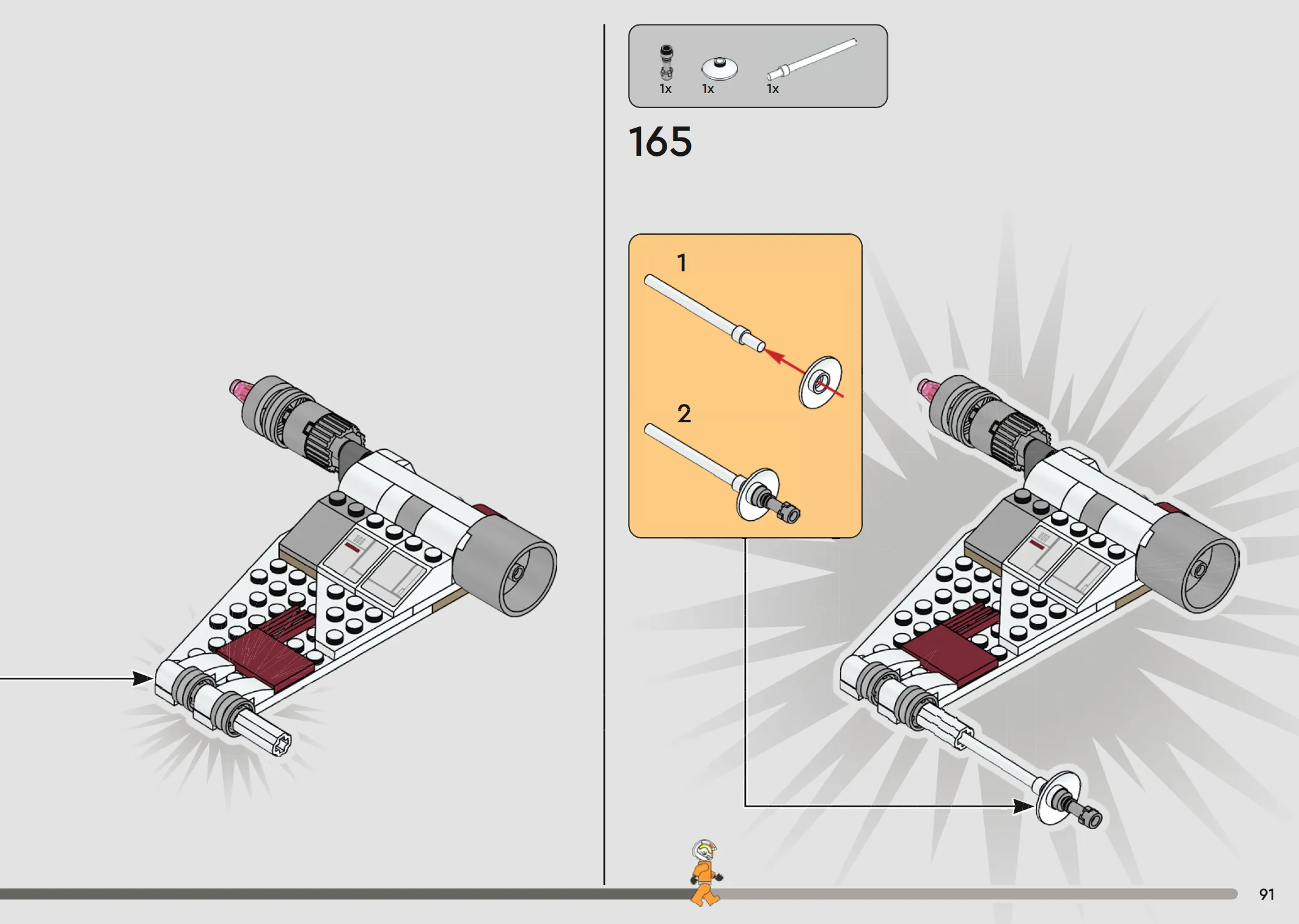 1x 1x 1x

165

1

2

91