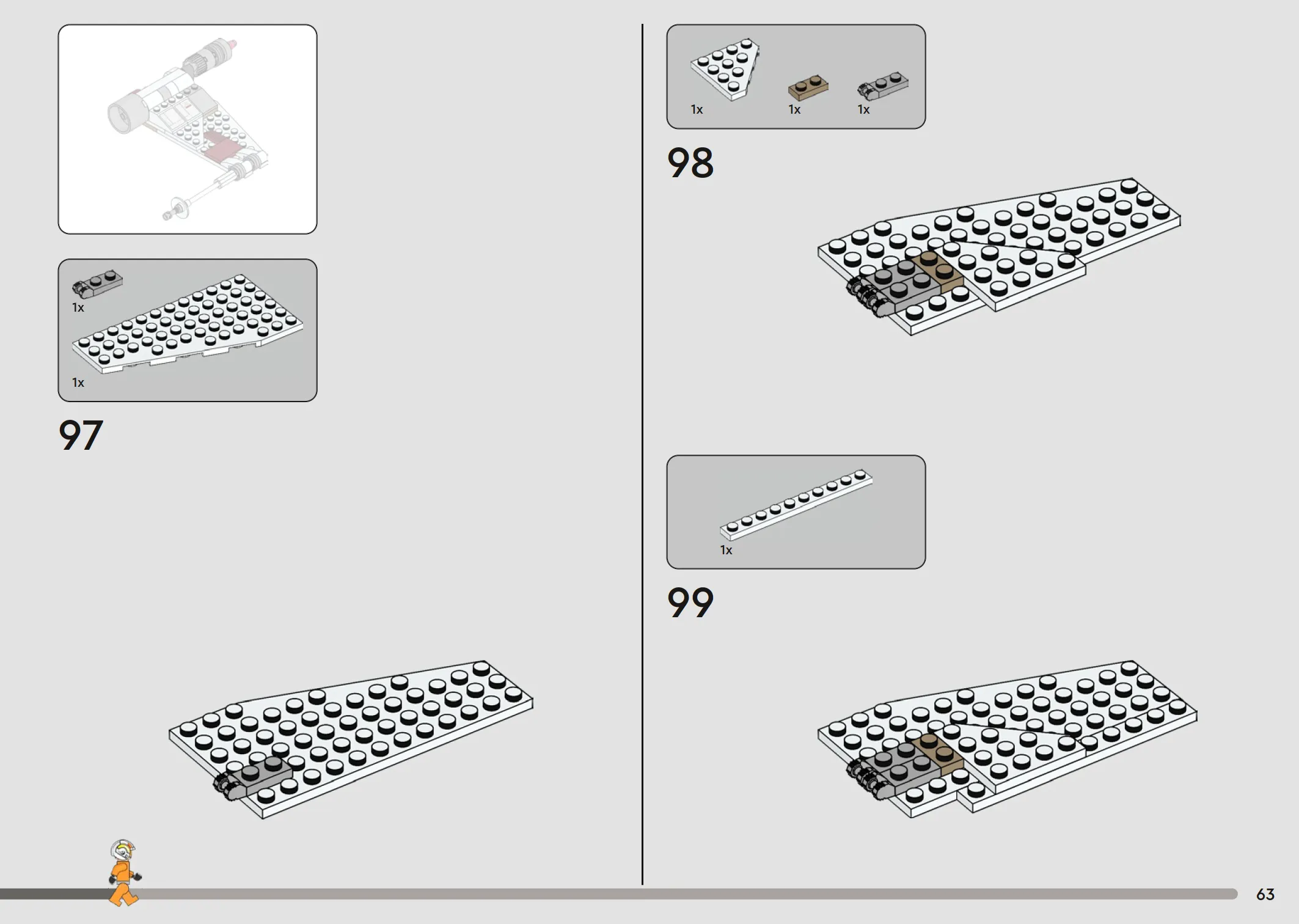 1x

1x

97

1x

1x

1x

98

1x

99

63