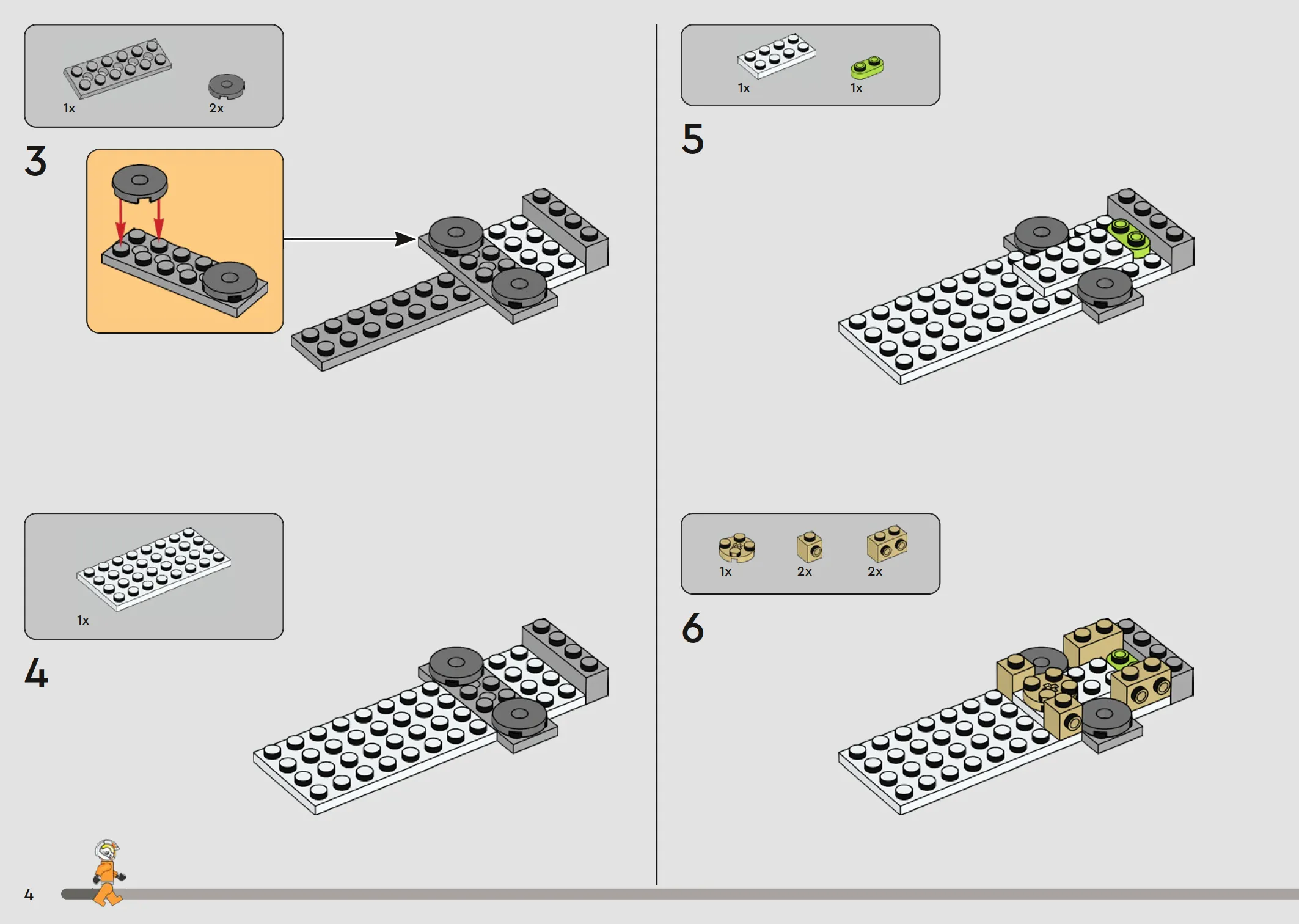 1x

2x

3

1x

4

1x

1x

5

1x

2x

2x

6

4