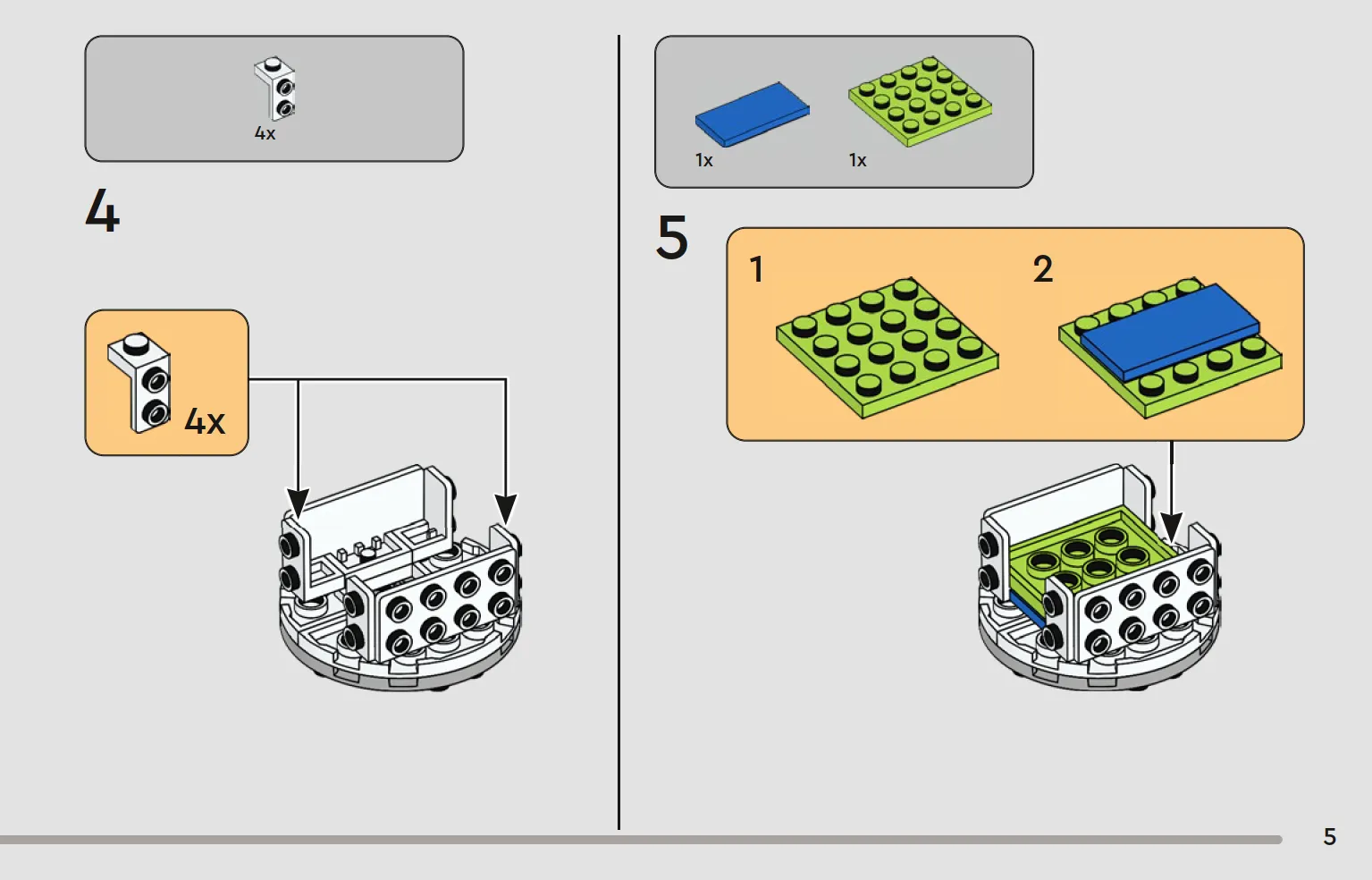 4x

4

4x

1x 1x

5

1

2

5