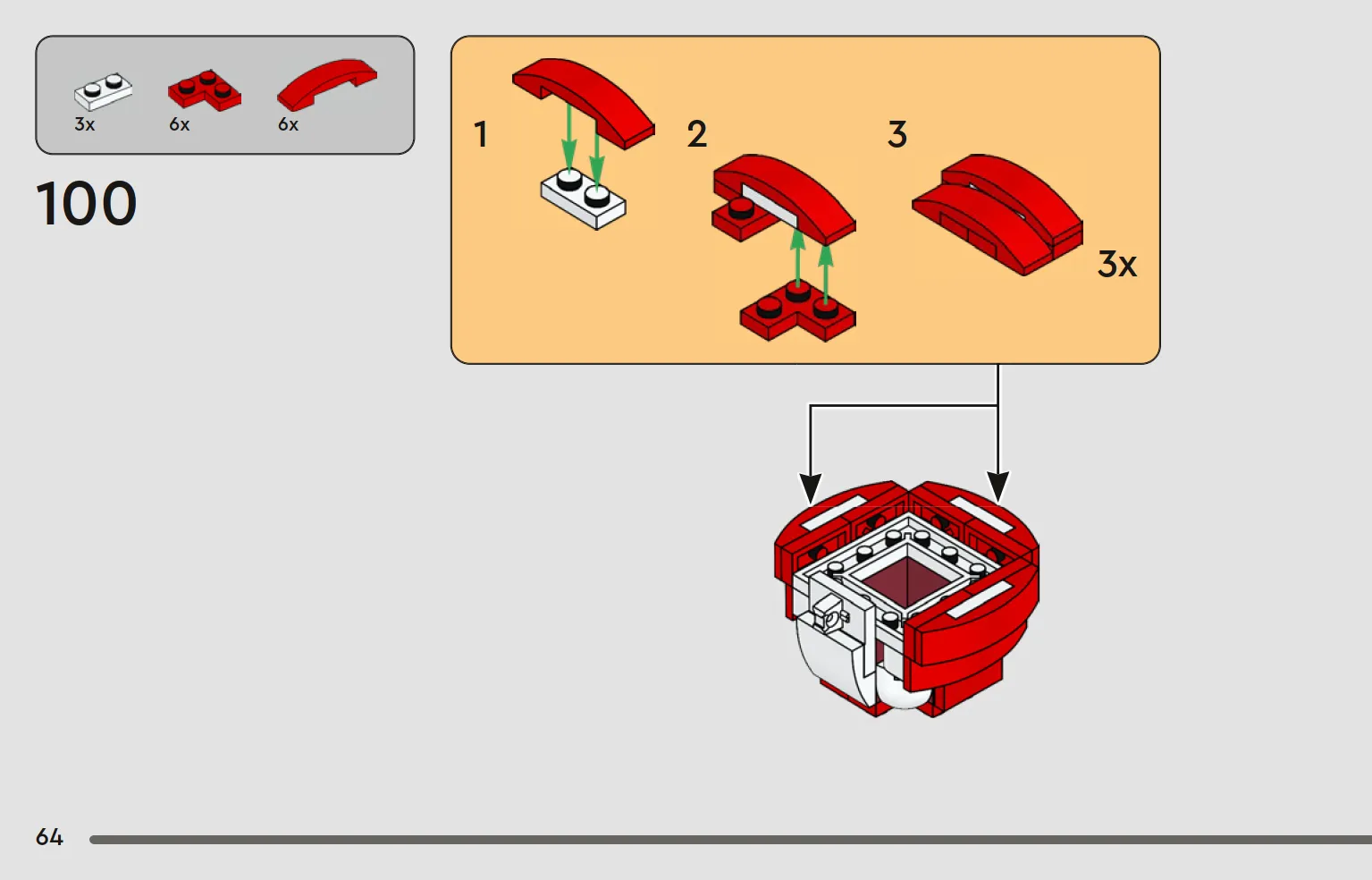 3x 6x 6x

100

1

2

3

3x

64