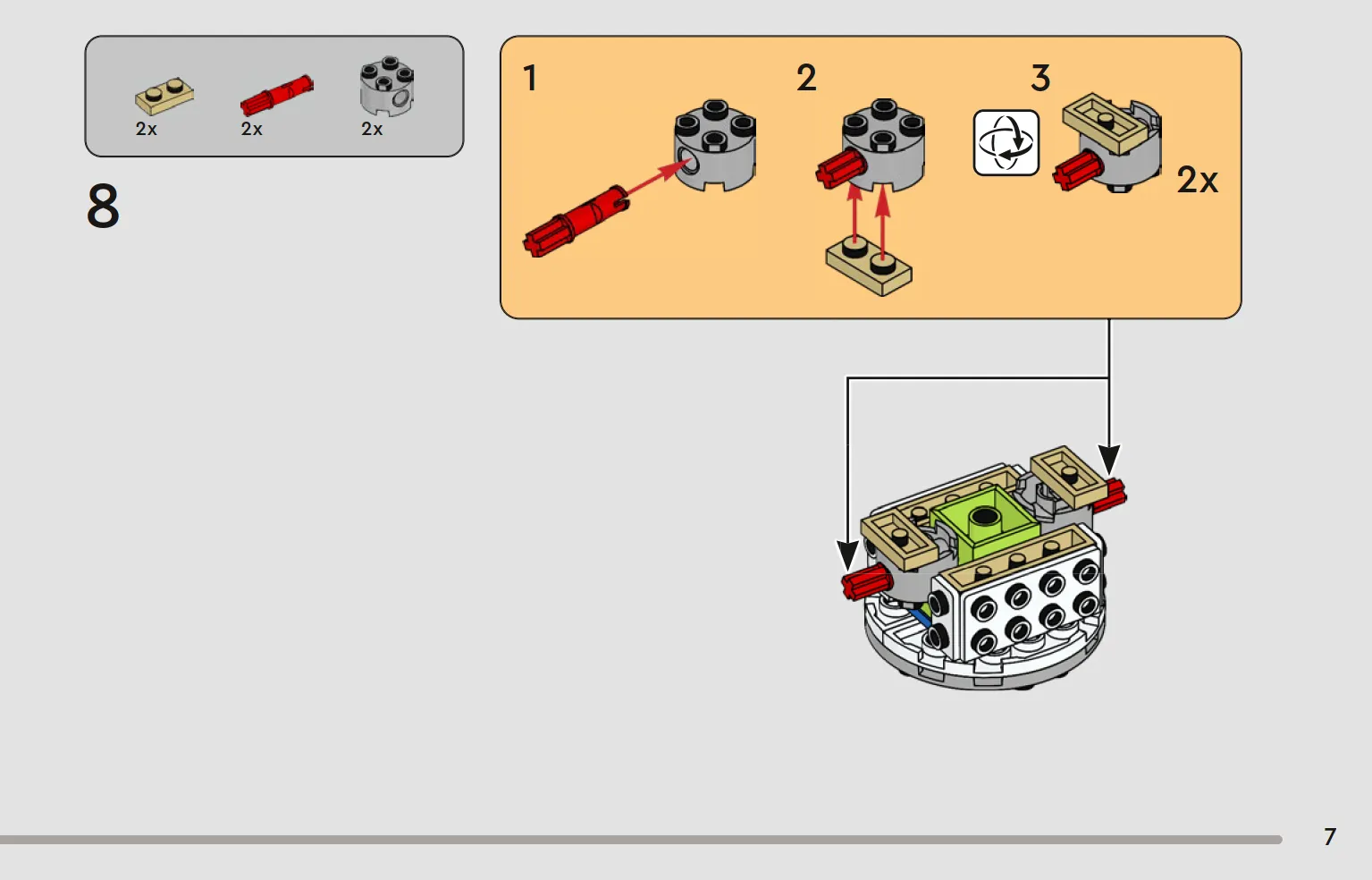 2x
2x
2x

8

1
2
3
2x

7