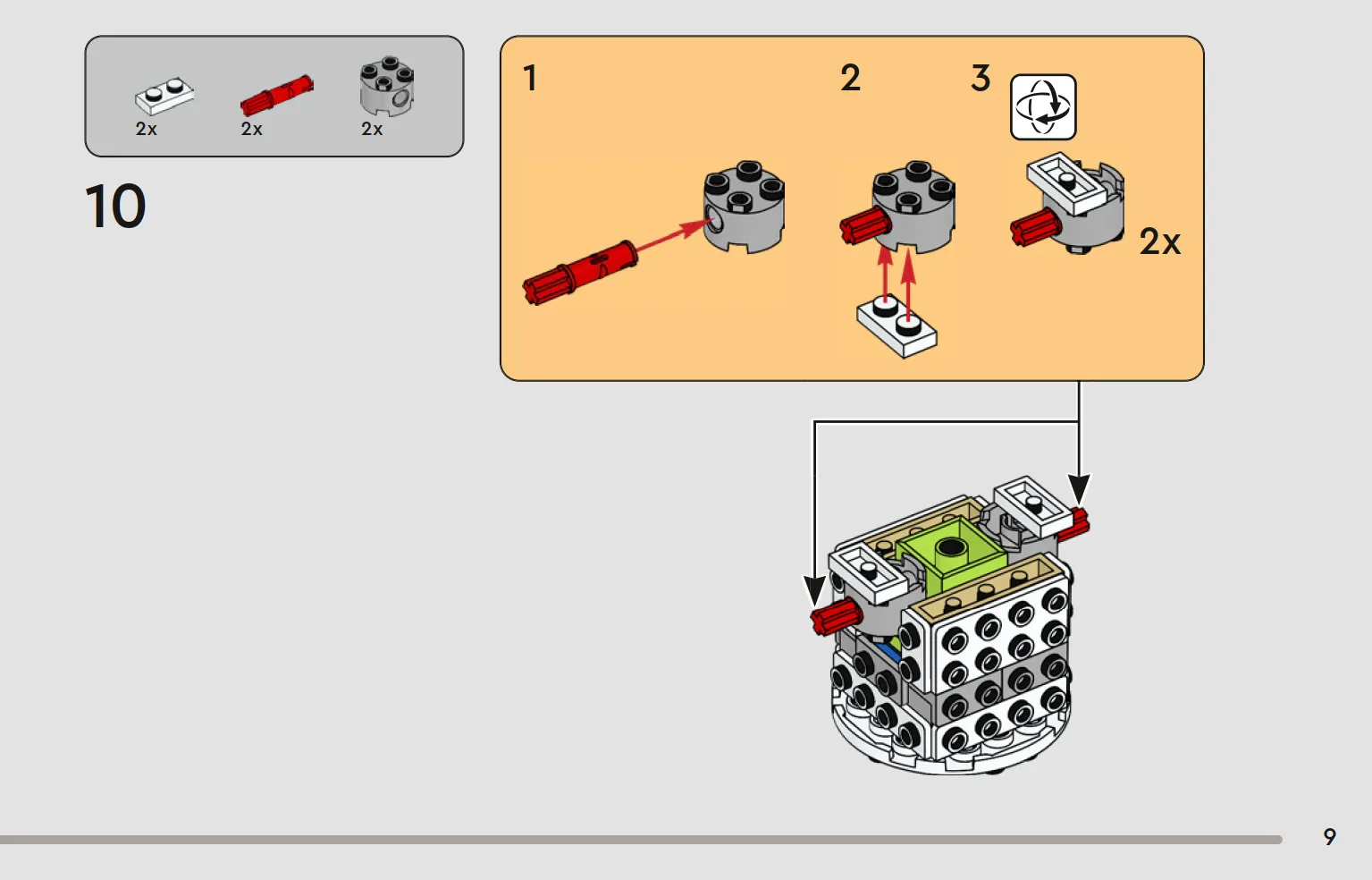 2x
2x
2x

10

1
2
3

2x

9