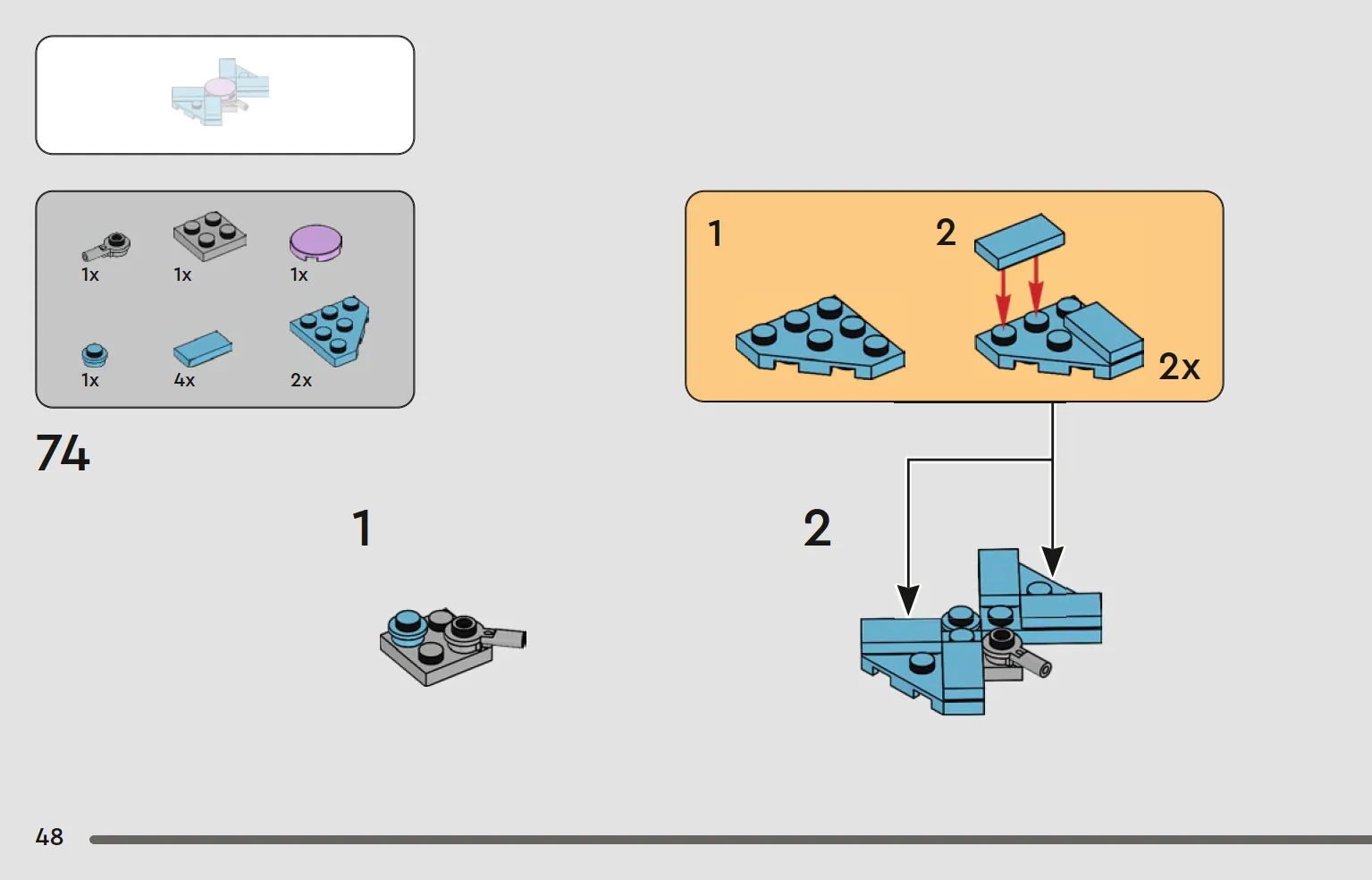 1x 1x 1x
1x 4x 2x

74

1 2

2x

1

2

48