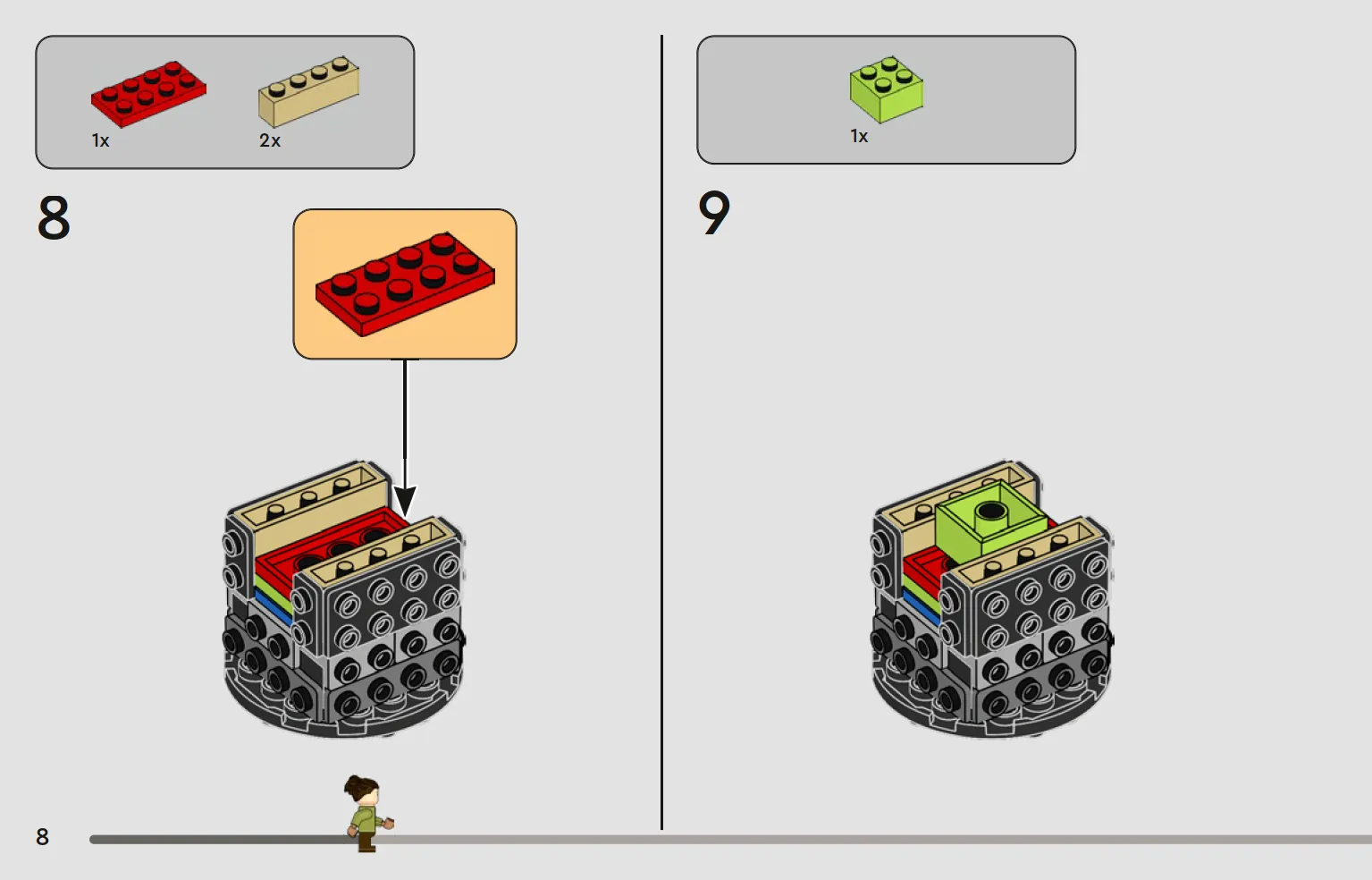 1x

2x

8

1x

9

8