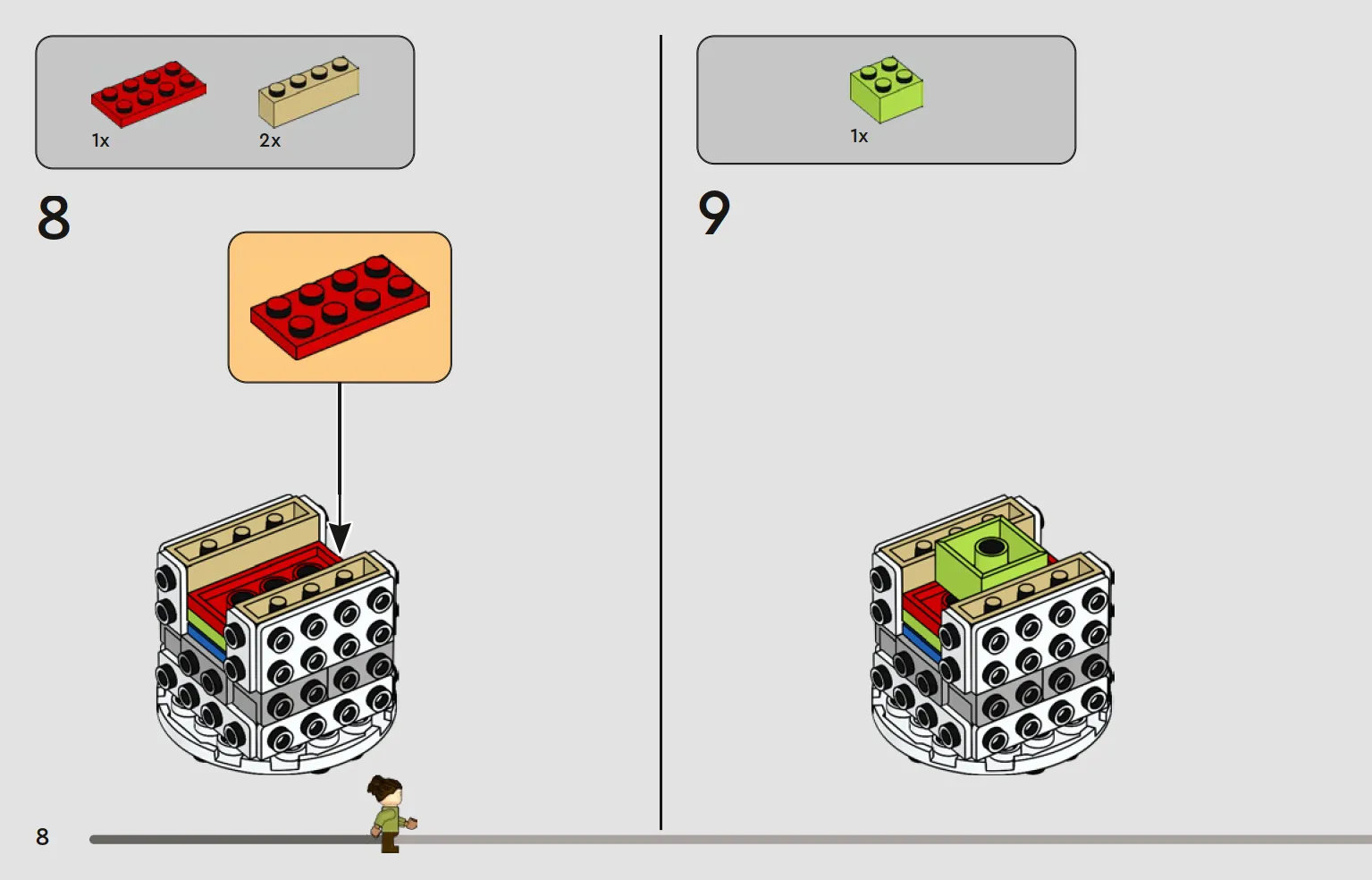 1x 2x

8

1x

9

8