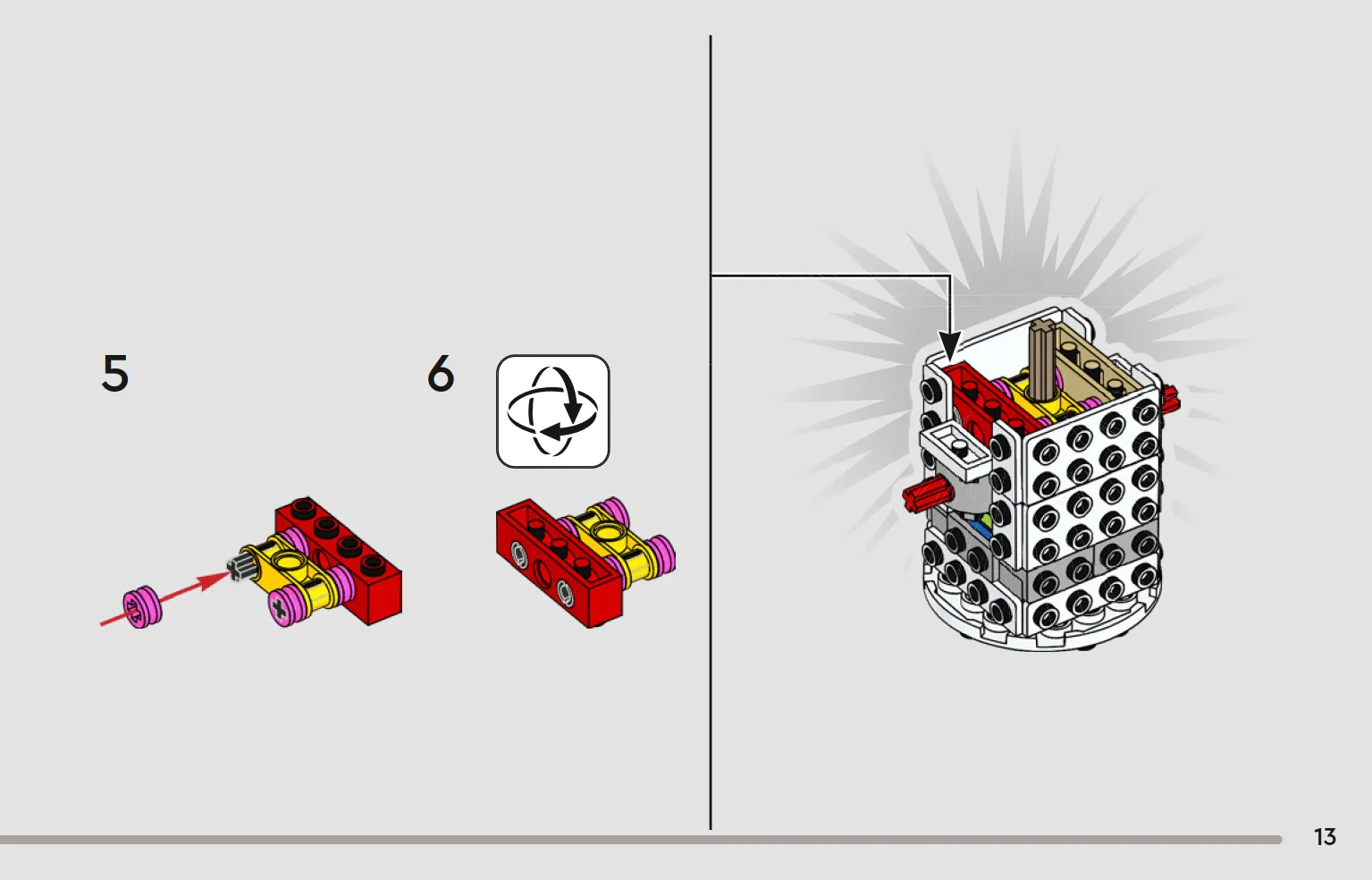 5

6

13