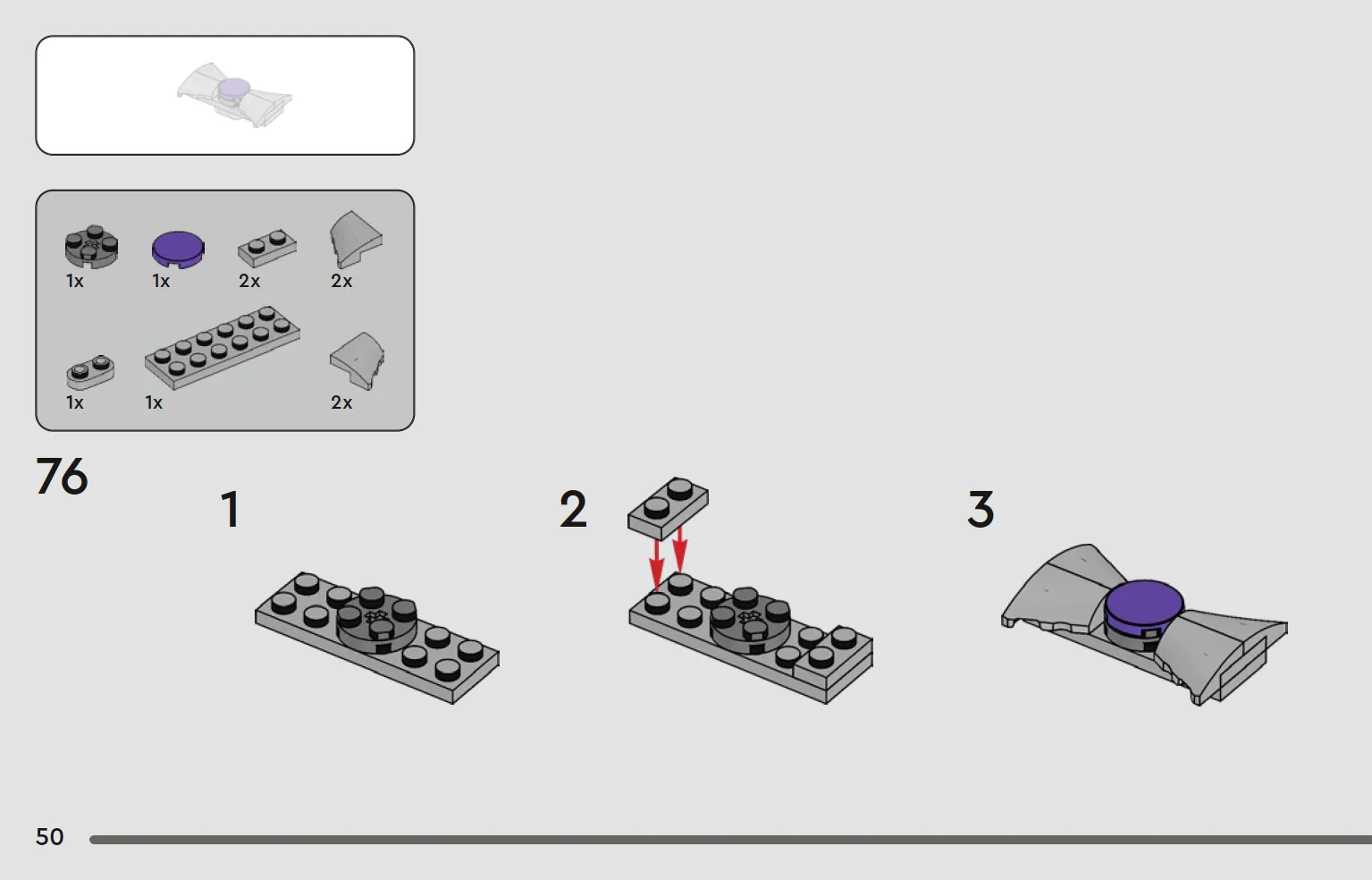 1x 1x 2x 2x

1x 1x 2x

76

1

2

3

50