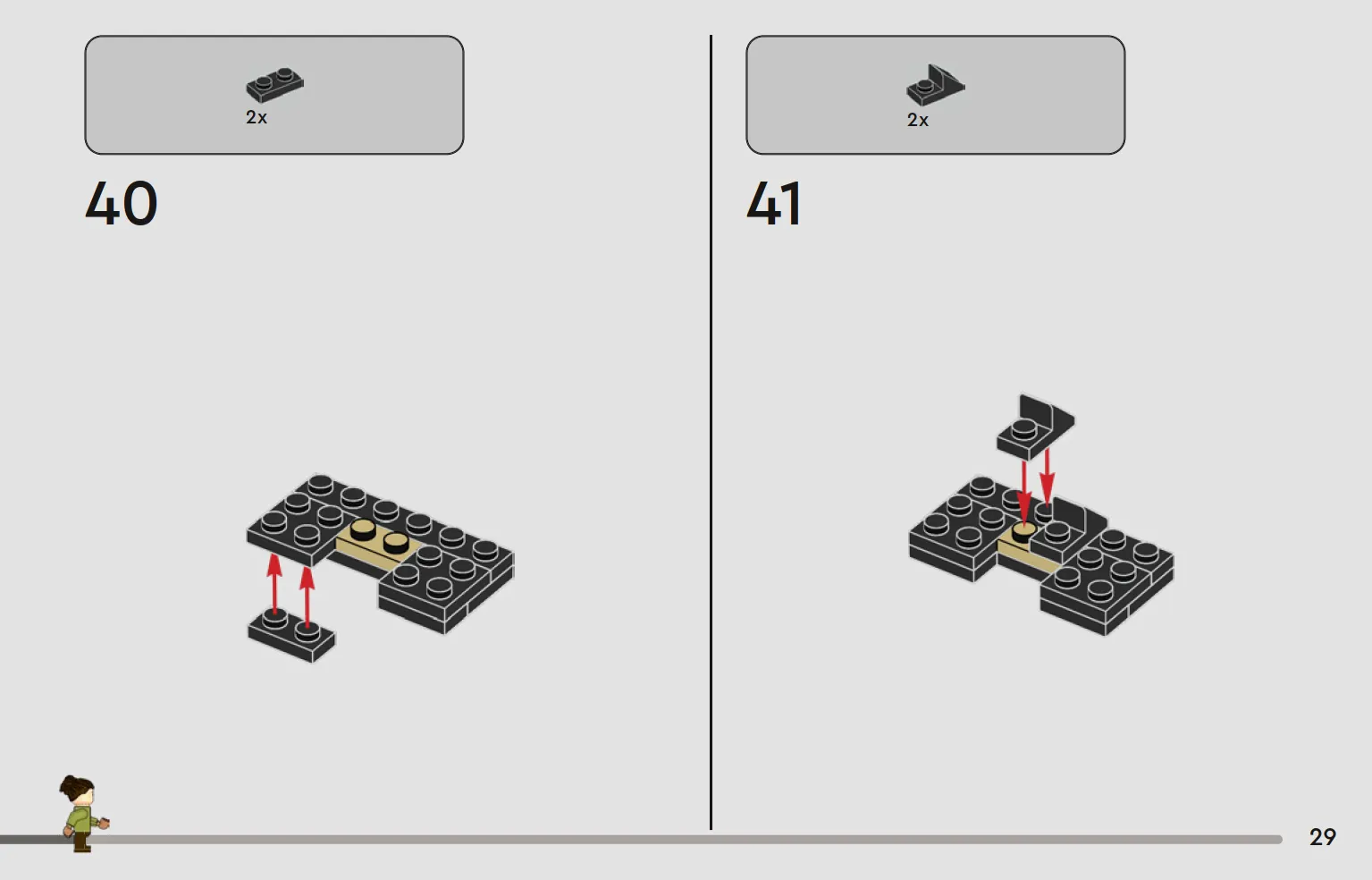 2x

40

2x

41

29